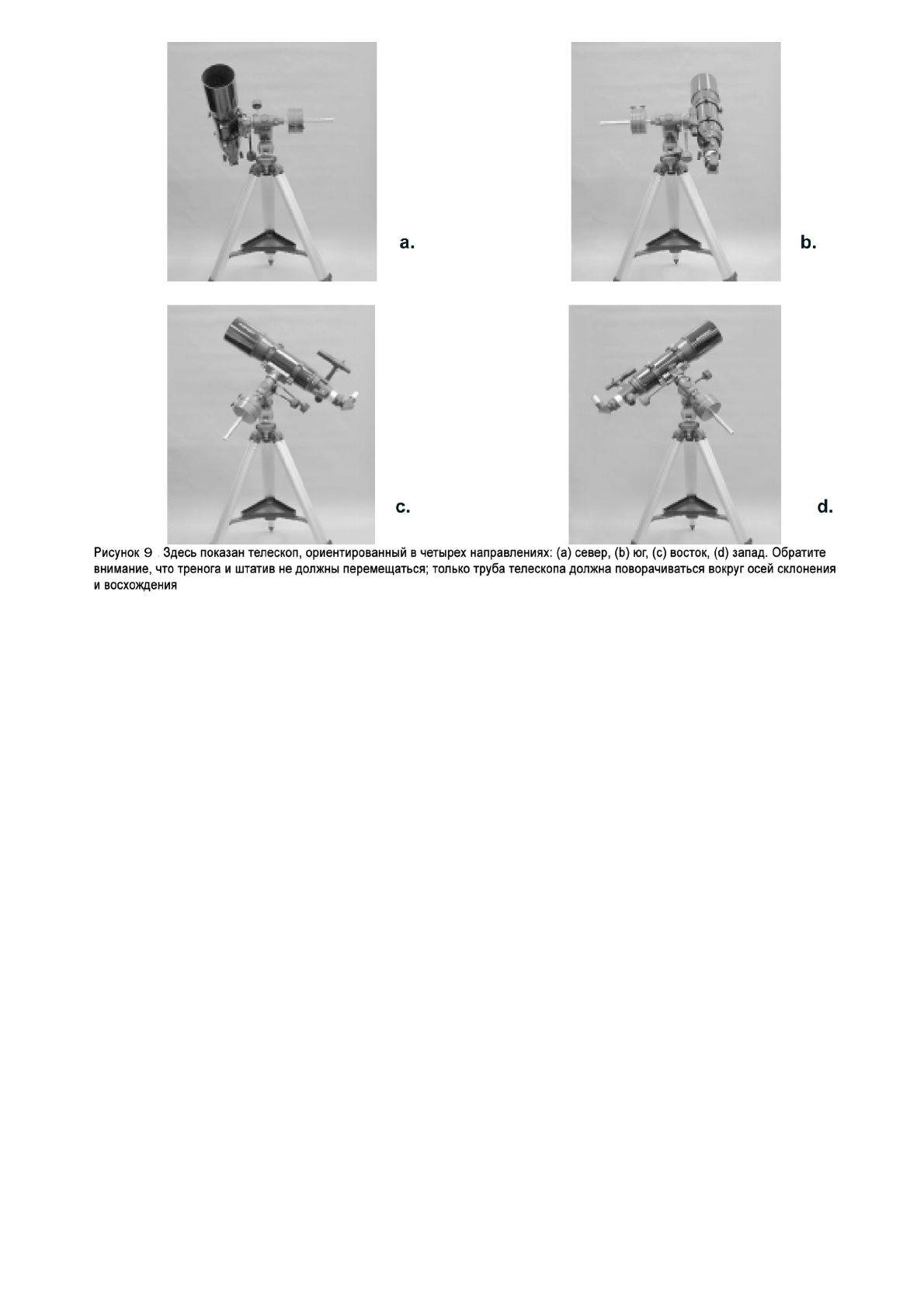 a.

b.

c.

d.

Рисунок 9 . Здесь показан телескоп, ориентированный в четырех направлениях: (a) север, (b) юг, (c) восток, (d) запад. Обратите внимание, что тренога и штатив не должны перемещаться; только труба телескопа должна поворачиваться вокруг осей склонения и восхождения