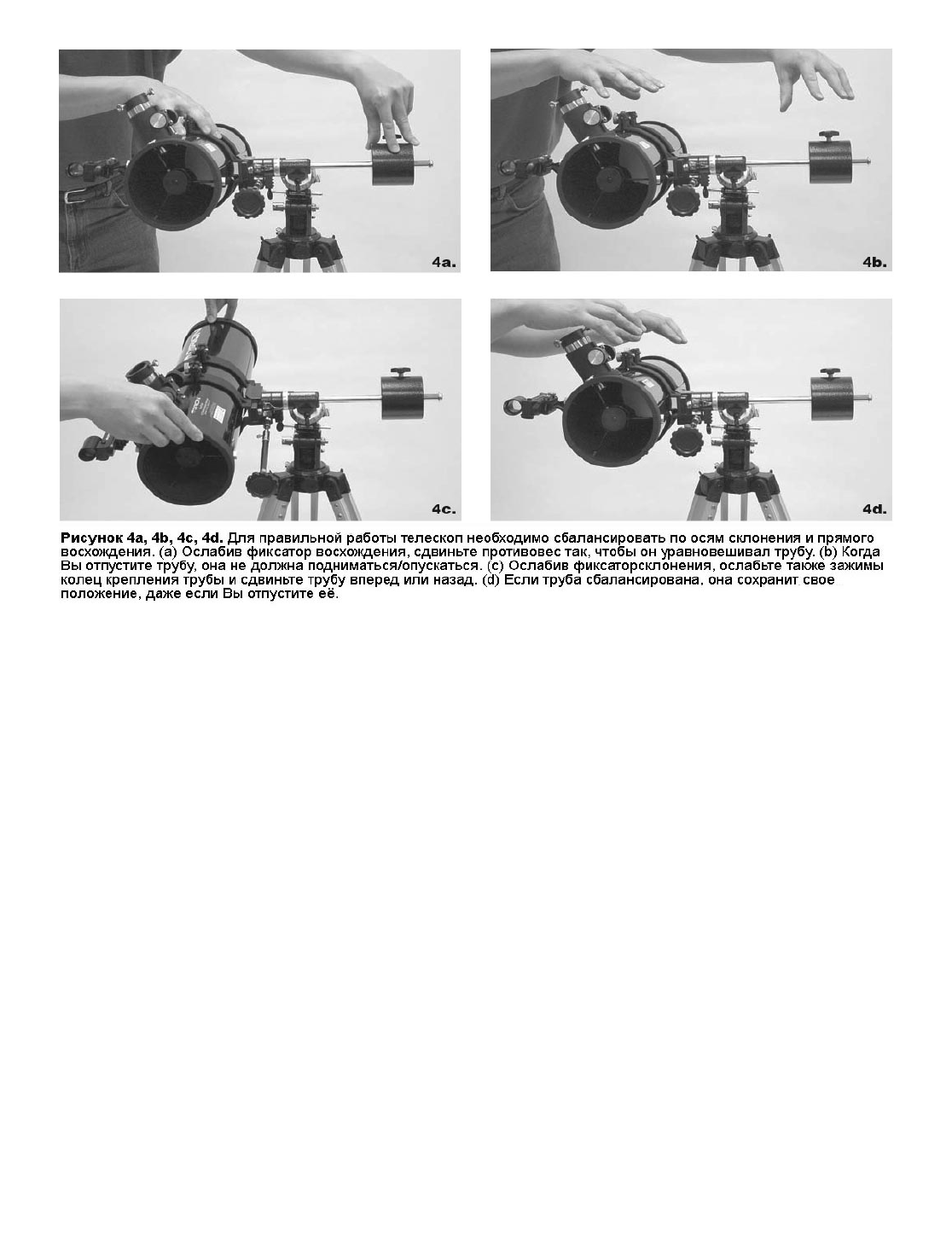 4a.

4b.

4c.

4d.

**Рисунок 4a, 4b, 4c, 4d.** Для правильной работы телескоп необходимо сбалансировать по осям склонения и прямого восхождения. (a) Ослабив фиксатор восхождения, сдвиньте противовес так, чтобы он уравновешивал трубу. (b) Когда Вы отпустите трубу, она не должна подниматься/опускаться. (c) Ослабив фиксаторсклонения, ослабьте также зажимы колец крепления трубы и сдвиньте трубу вперед или назад. (d) Если труба сбалансирована, она сохранит свое положение, даже если Вы отпустите её.