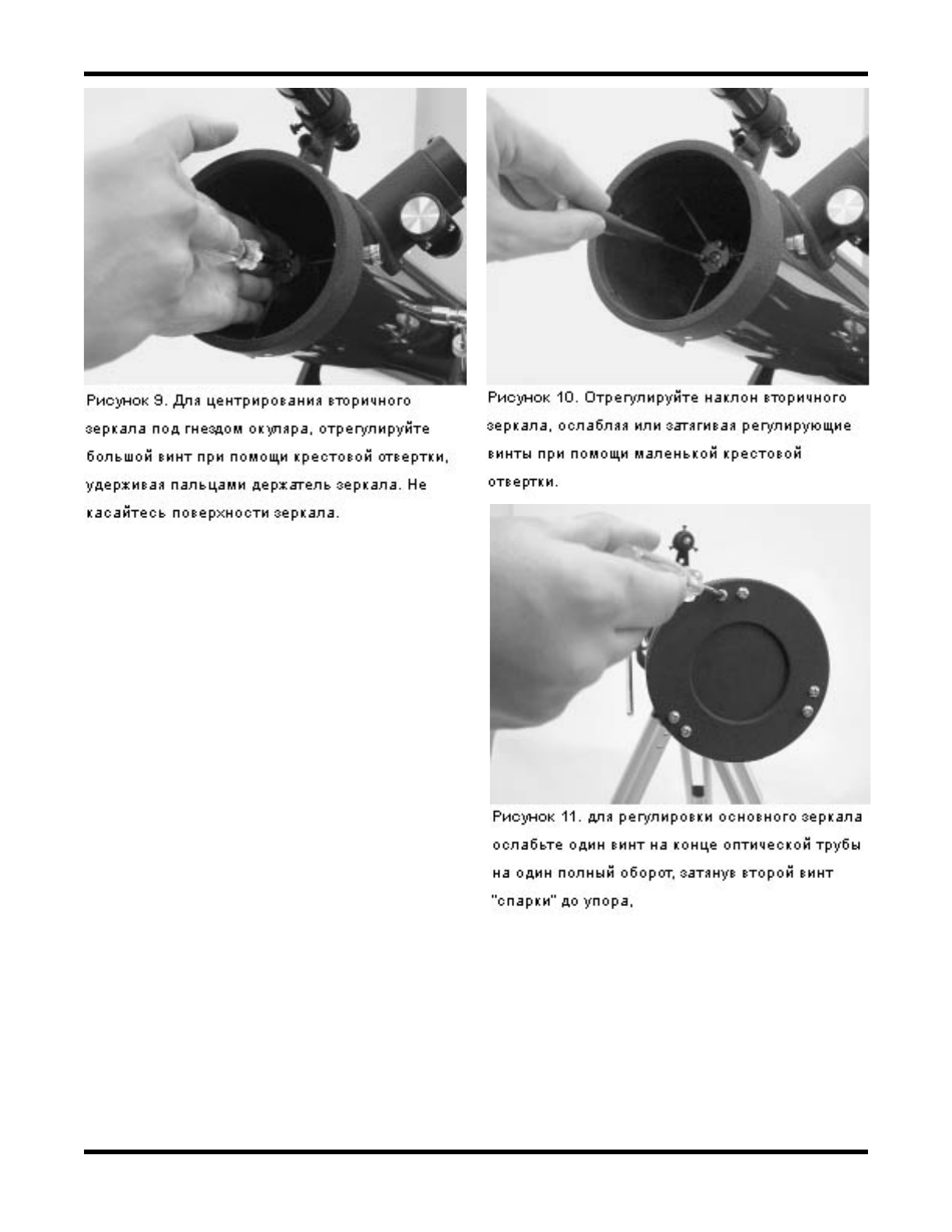 Рисунок 9. Для центрирования вторичного зеркала под гнездом окуляра, отрегулируйте большой винт при помощи крестовой отвертки, удерживая пальцами держатель зеркала. Не касайтесь поверхности зеркала.

Рисунок 10. Отрегулируйте наклон вторичного зеркала, ослабляя или затягивая регулирующие винты при помощи маленькой крестовой отвертки.

Рисунок 11. для регулировки основного зеркала ослабьте один винт на конце оптической трубы на один полный оборот, затянув второй винт "спарки" до упора,