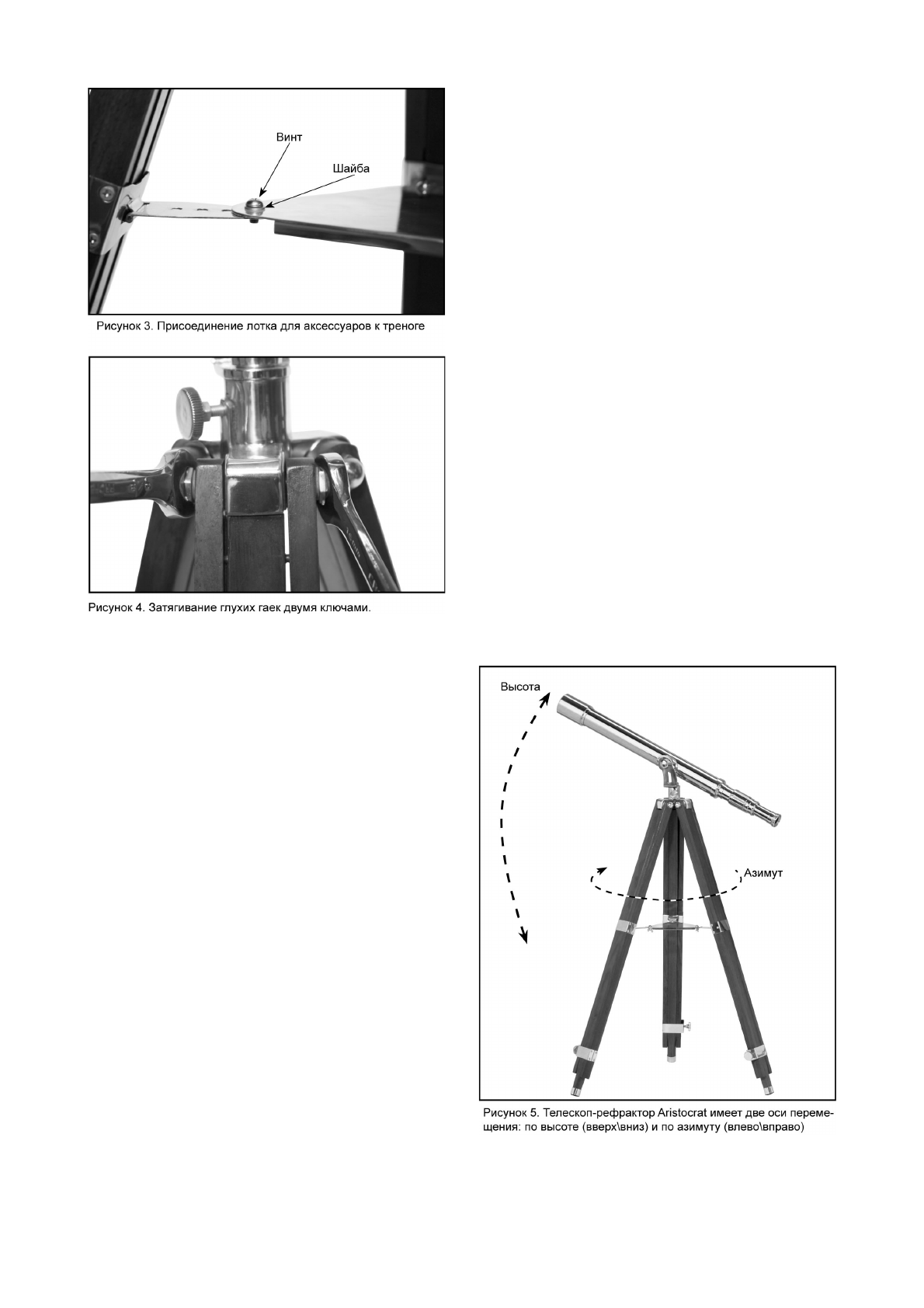 Винт

Шайба

Рисунок 3. Присоединение лотка для аксессуаров к треноге

Рисунок 4. Затягивание глухих гаек двумя ключами.

Высота

Азимут

Рисунок 5. Телескоп-рефрактор Aristocrat имеет две оси перемещения: по высоте (вверх\вниз) и по азимуту (влево\вправо)