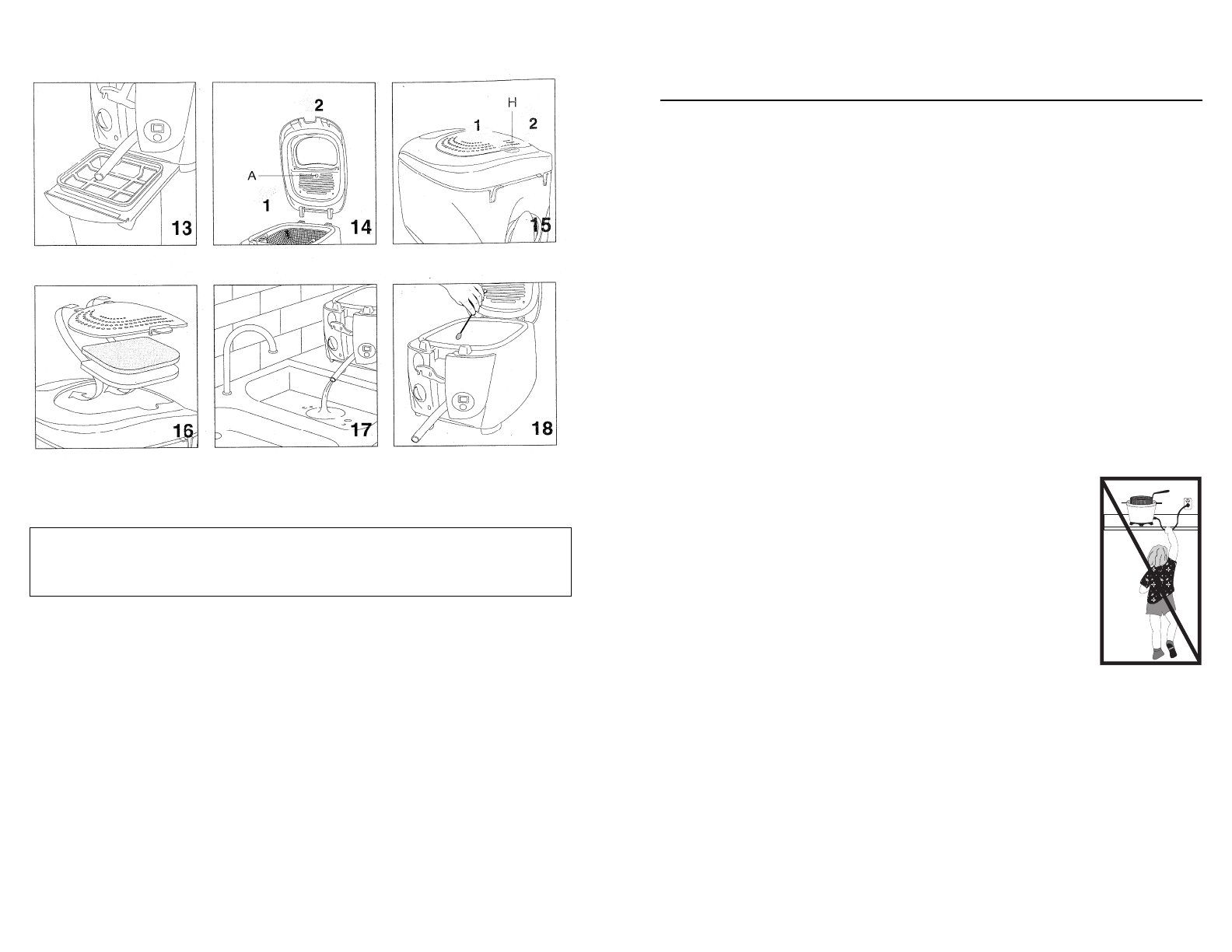 13

2

A

1

14

H

1

2

15

16

17

18