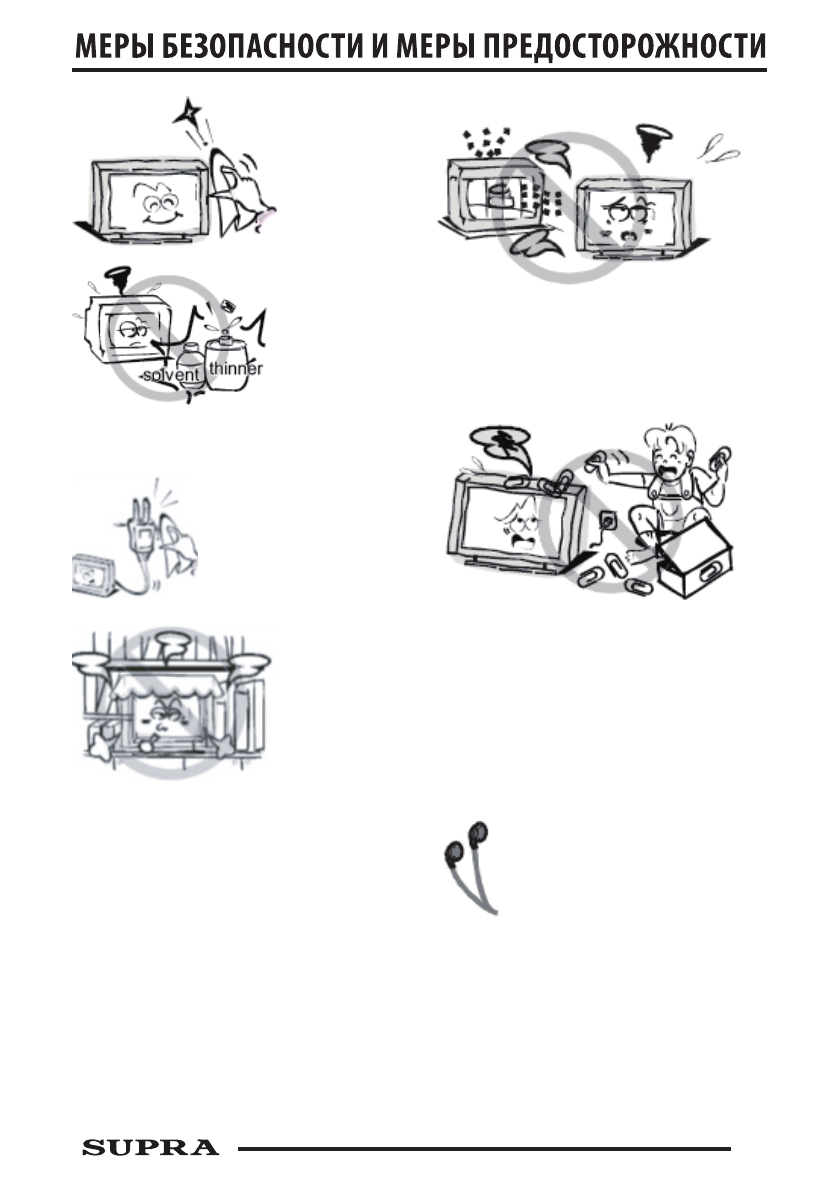 МЕРЫ БЕЗОПАСНОСТИ И МЕРЫ ПРЕДОСТОРОЖНОСТИ

solvent thinner

SUPRA