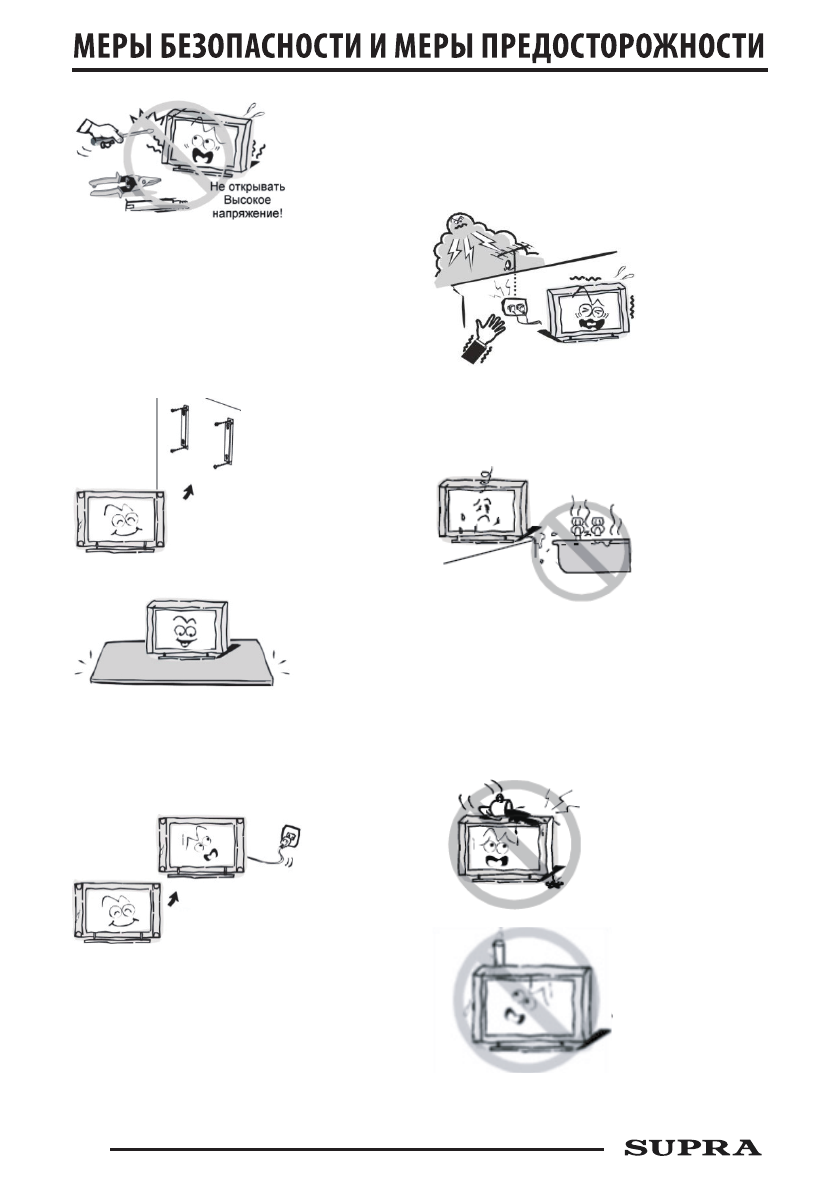 МЕРЫ БЕЗОПАСНОСТИ И МЕРЫ ПРЕДОСТОРОЖНОСТИ

Не открывать
Высокое
напряжение!

SUPRA