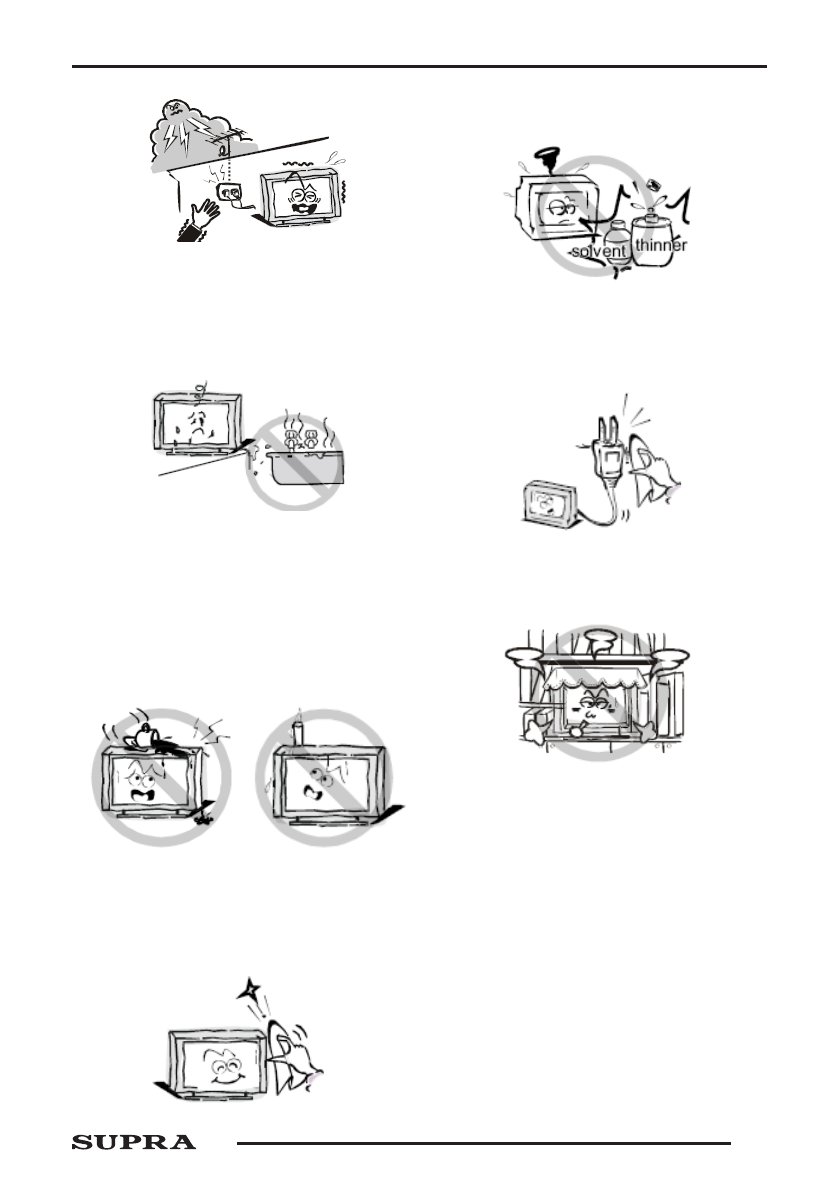 solvent thinner

SUPRA