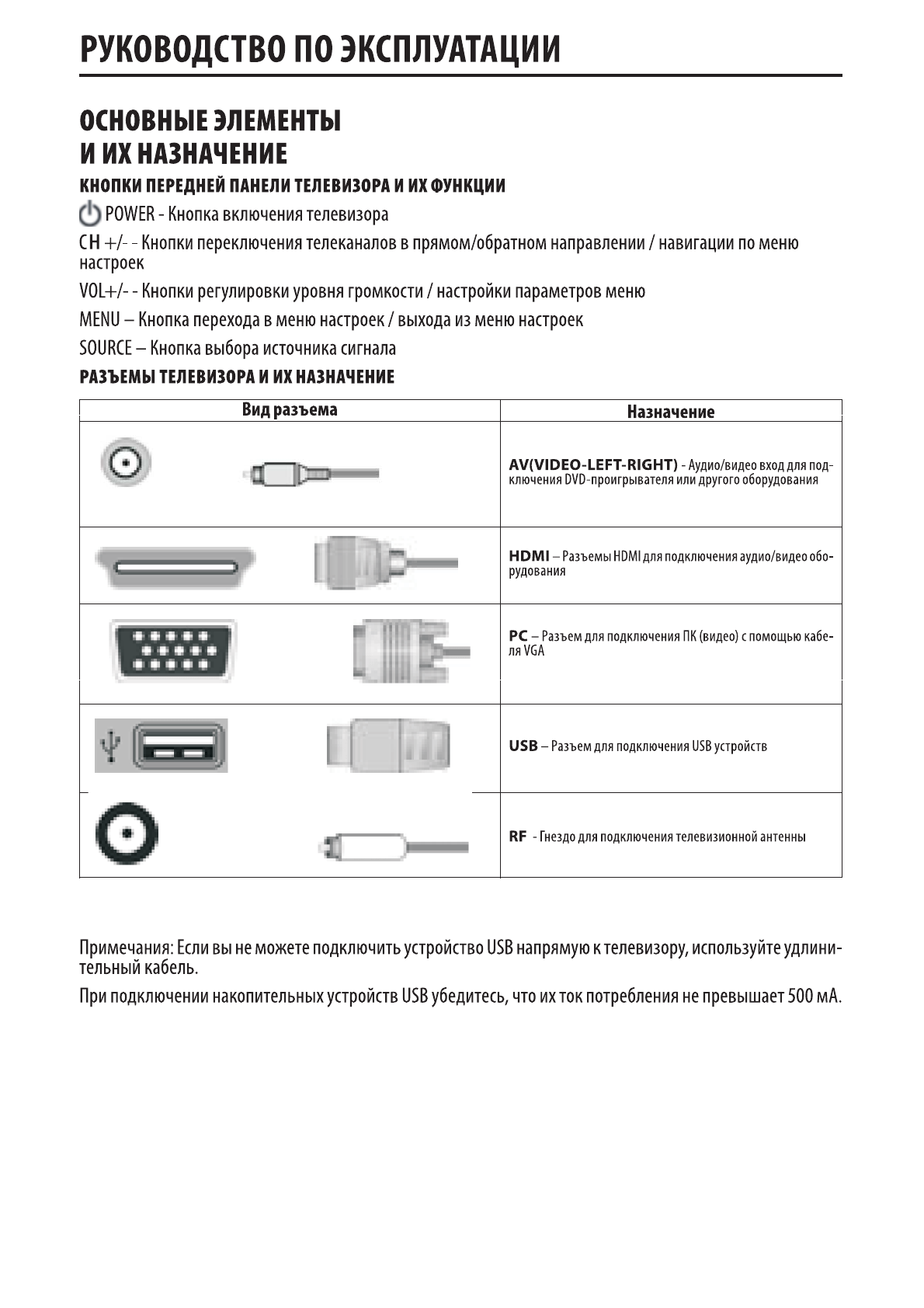 РУКОВОДСТВО ПО ЭКСПЛУАТАЦИИ

ОСНОВНЫЕ ЭЛЕМЕНТЫ
И ИХ НАЗНАЧЕНИЕ

КНОПКИ ПЕРЕДНЕЙ ПАНЕЛИ ТЕЛЕВИЗОРА И ИХ ФУНКЦИИ

POWER - Кнопка включения телевизора

CH +/- - Кнопки переключения телеканалов в прямом/обратном направлении / навигации по меню настроек

VOL+/- - Кнопки регулировки уровня громкости / настройки параметров меню

MENU – Кнопка перехода в меню настроек / выхода из меню настроек

SOURCE – Кнопка выбора источника сигнала

РАЗЪЕМЫ ТЕЛЕВИЗОРА И ИХ НАЗНАЧЕНИЕ

| Вид разъема | Назначение |
|---|---|
| | AV(VIDEO-LEFT-RIGHT) - Аудио/видео вход для подключения DVD-проигрывателя или другого оборудования |
| | HDMI – Разъемы HDMI для подключения аудио/видео оборудования |
| | PC – Разъем для подключения ПК (видео) с помощью кабеля VGA |
| | USB – Разъем для подключения USB устройств |
| | RF - Гнездо для подключения телевизионной антенны |

Примечания: Если вы не можете подключить устройство USB напрямую к телевизору, используйте удлинительный кабель.

При подключении накопительных устройств USB убедитесь, что их ток потребления не превышает 500 мА.