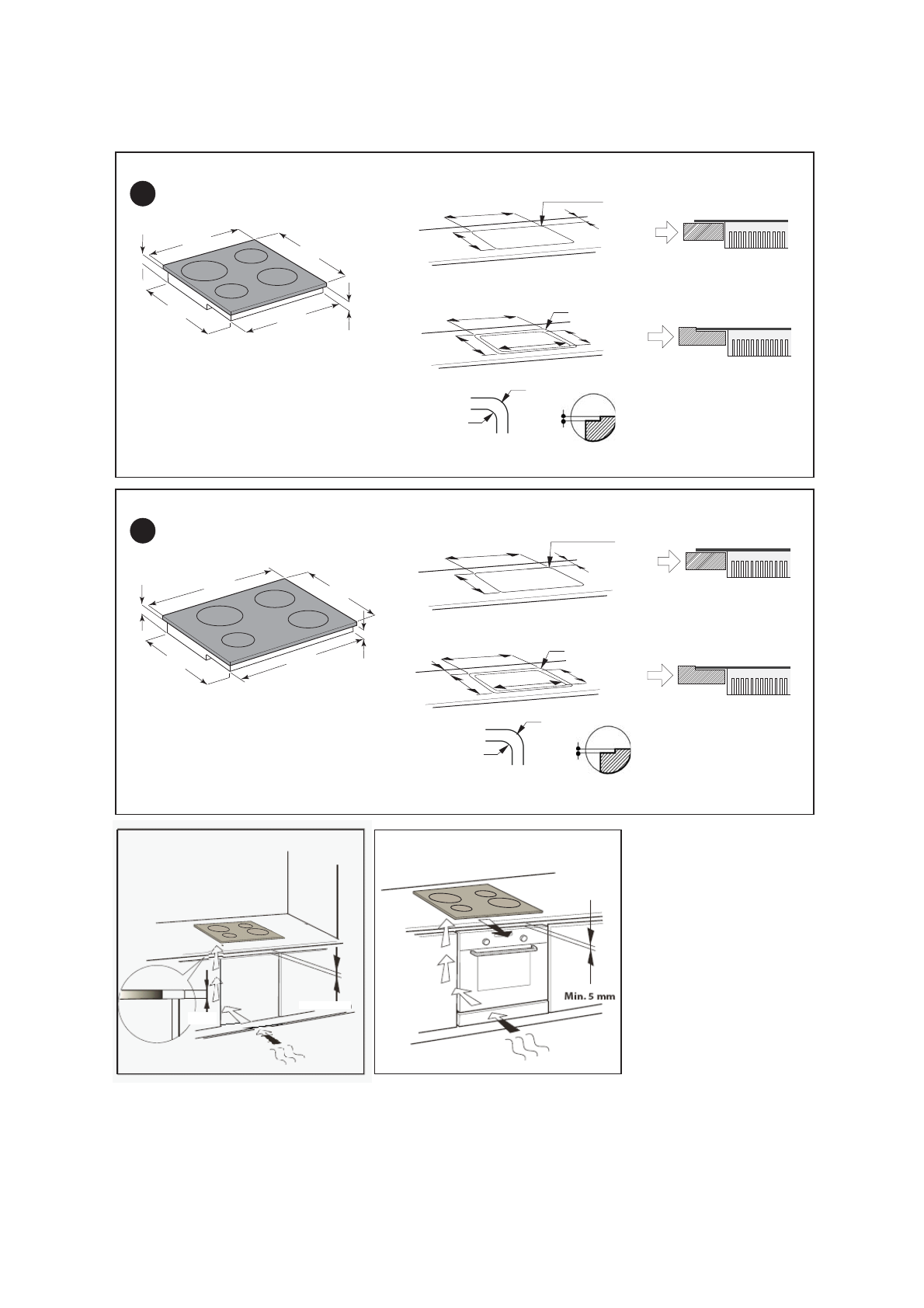 Min. 5 mm