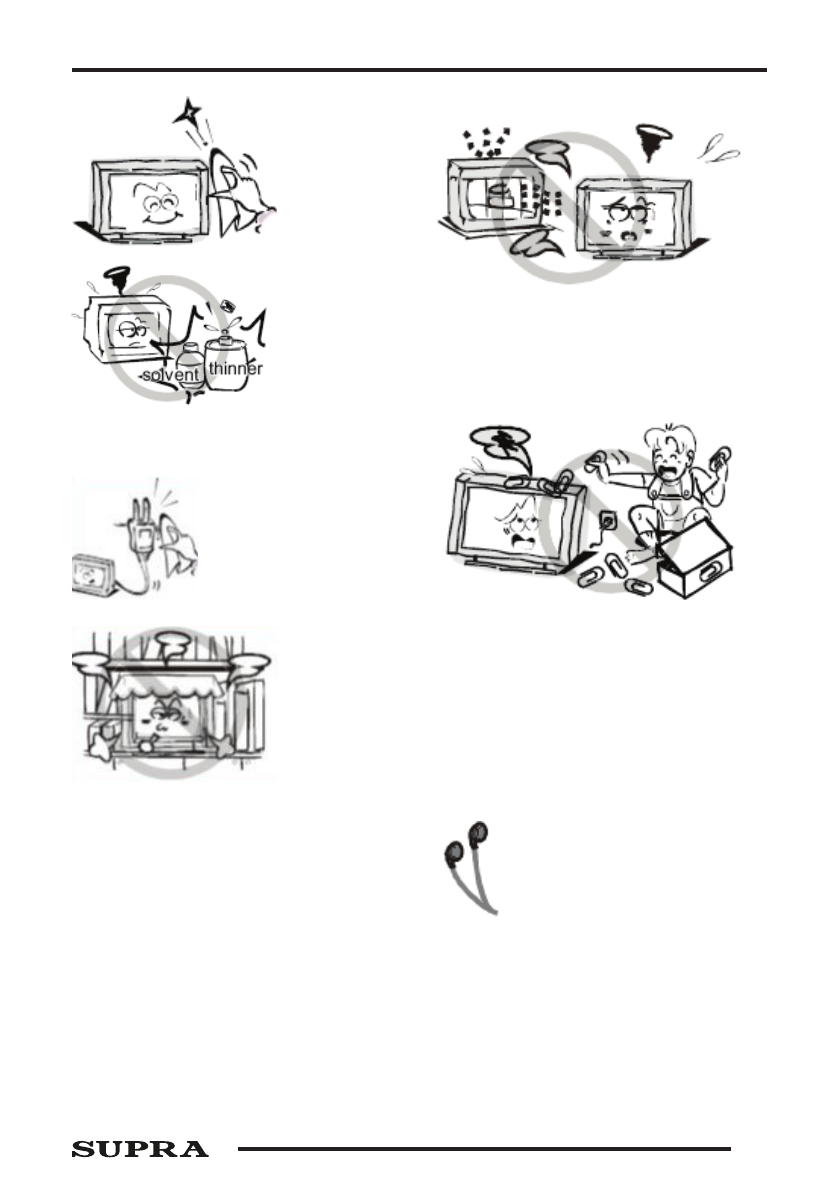 solvent thinner

SUPRA