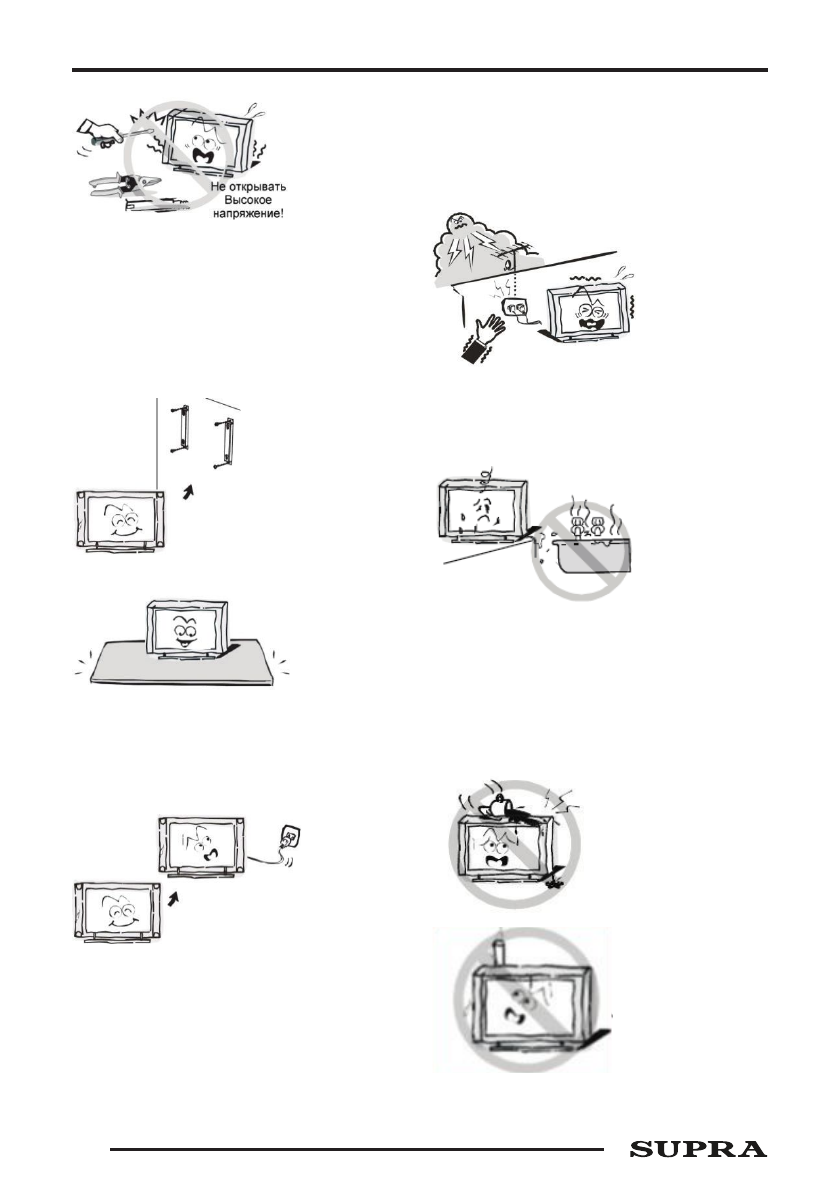 Не открывать Высокое напряжение!

SUPRA