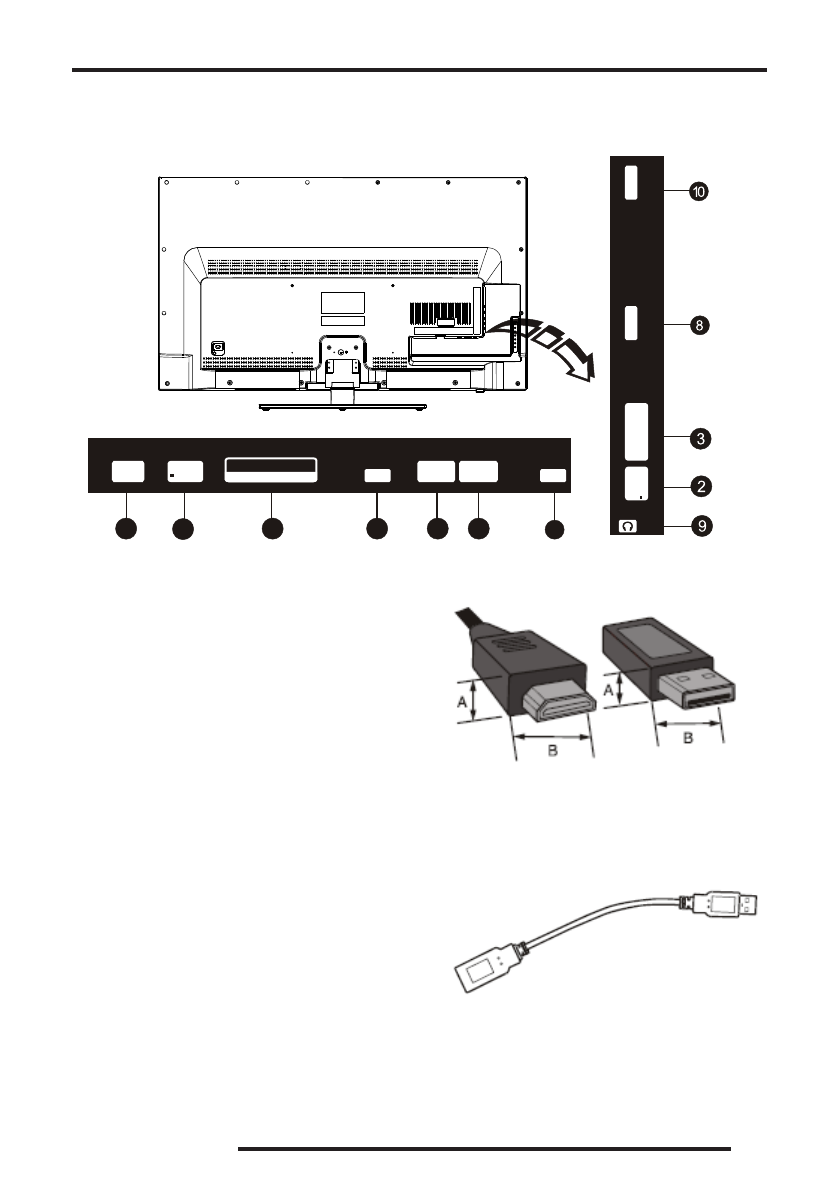 10

8

3

2

9

A

B

A

B