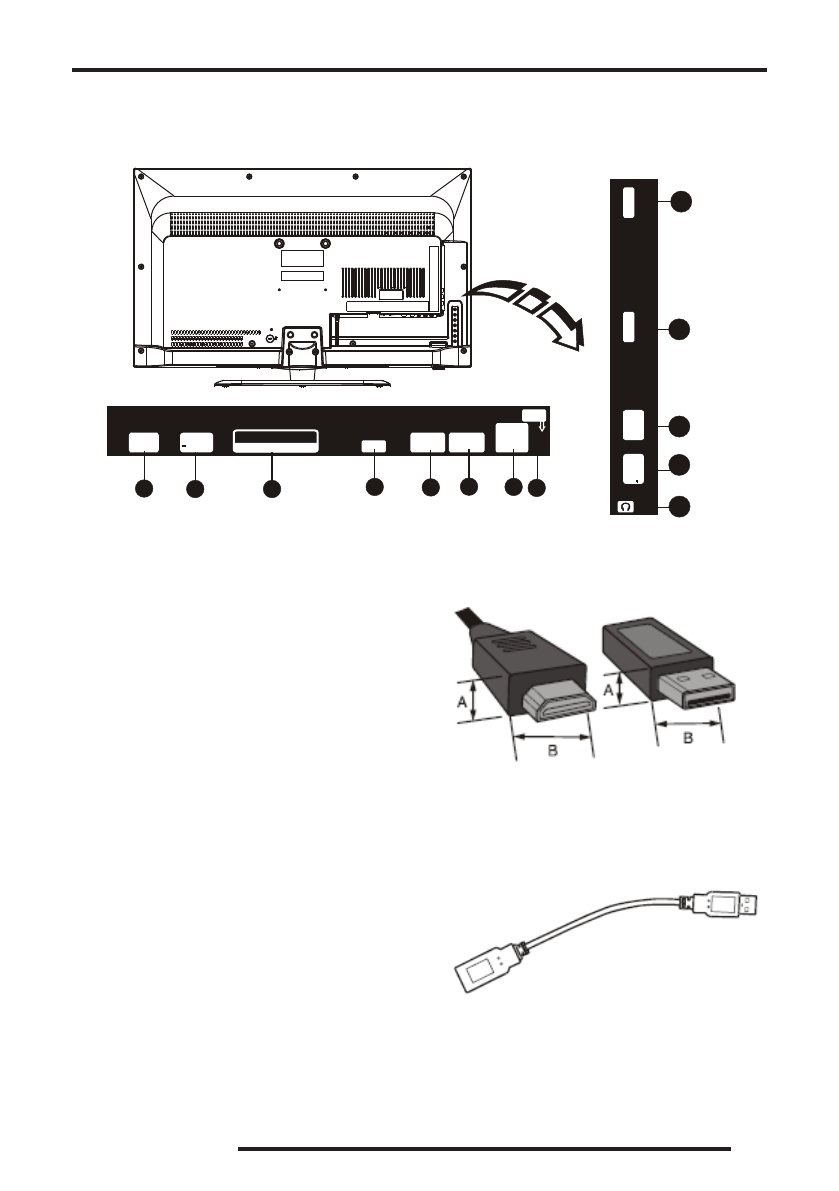 A

B

A

B