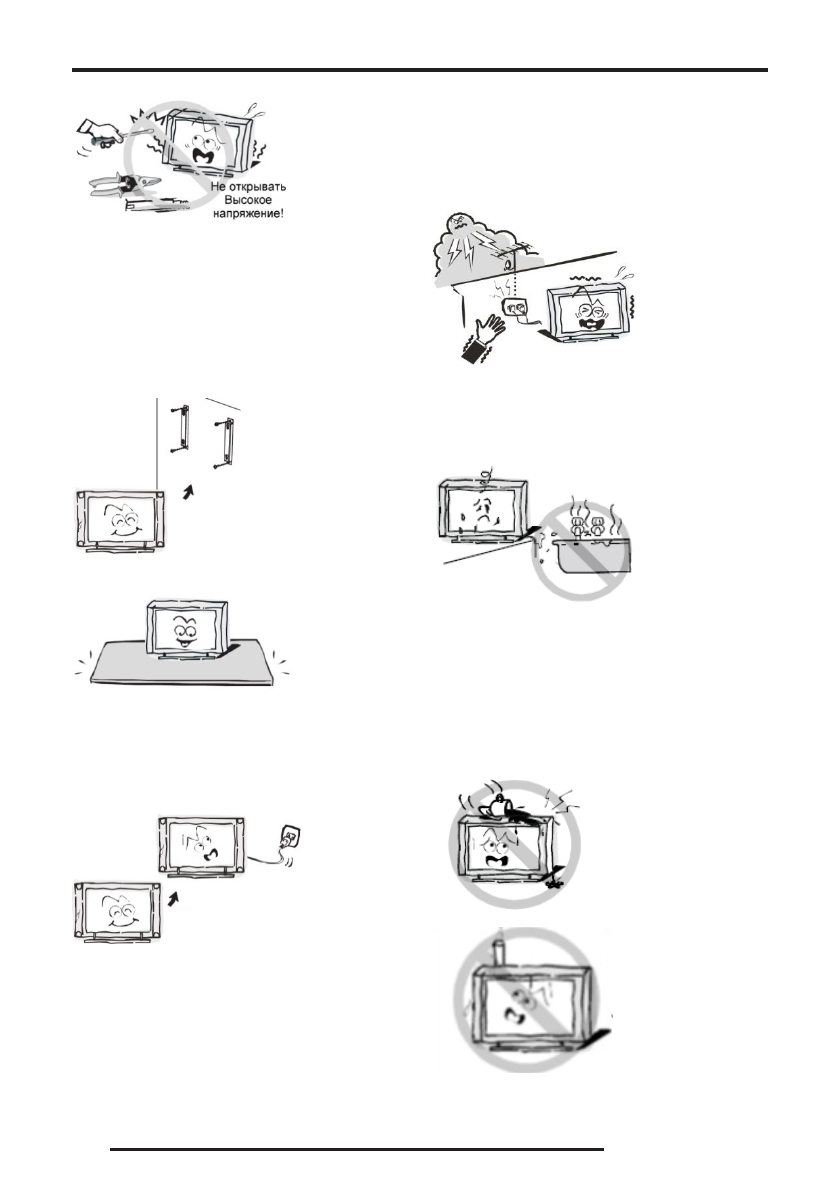 Не открывать
Высокое
напряжение!