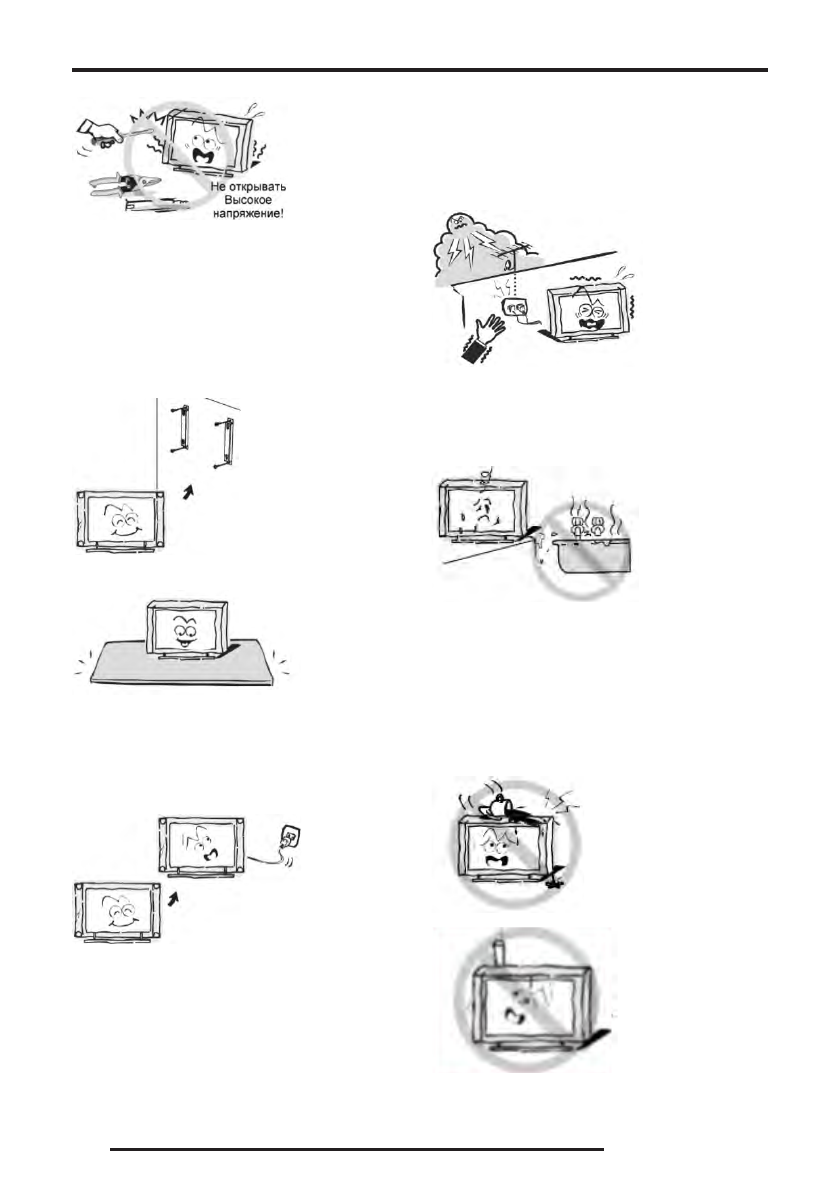 Не открывать Высокое напряжение!