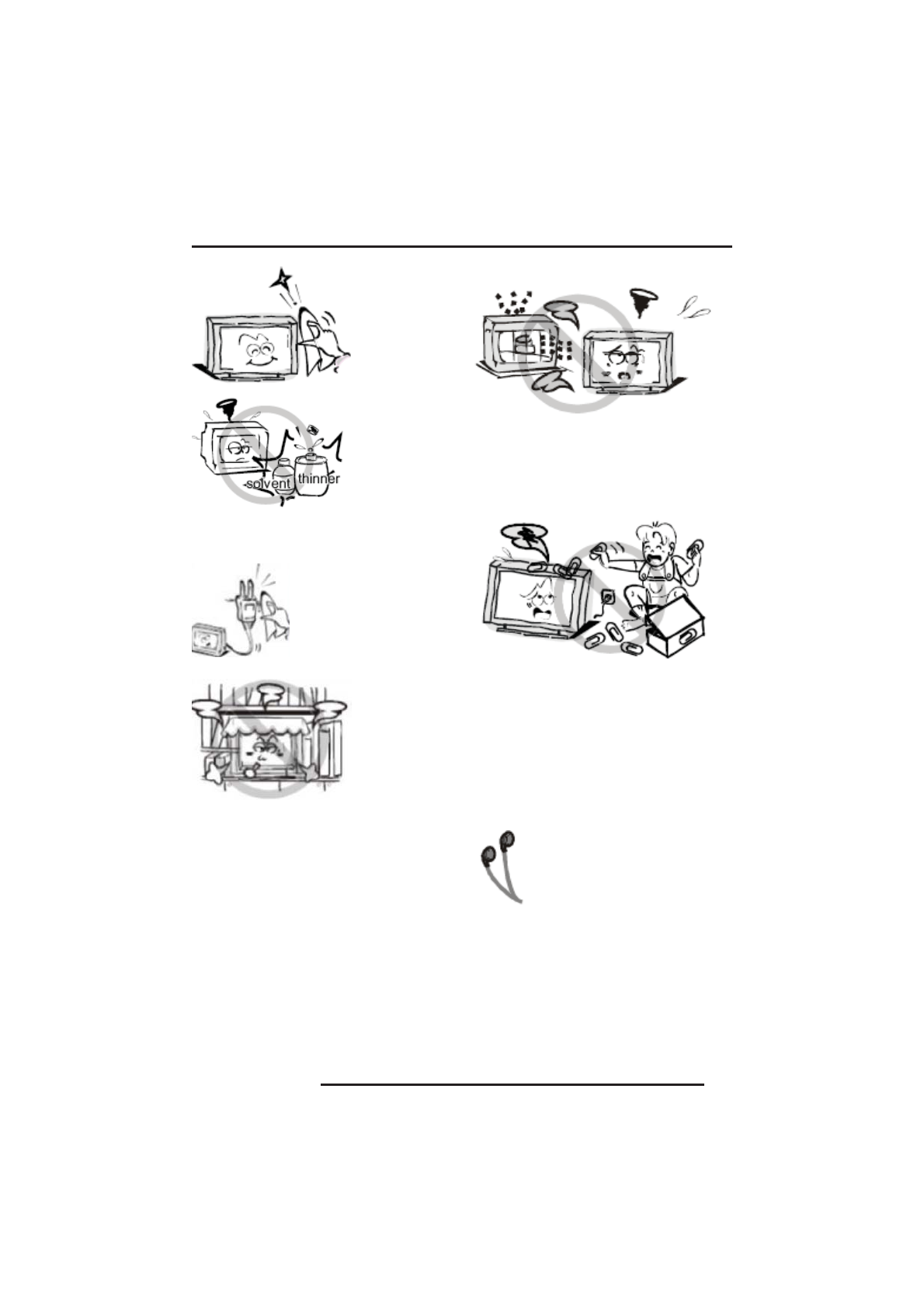 solvent thinner