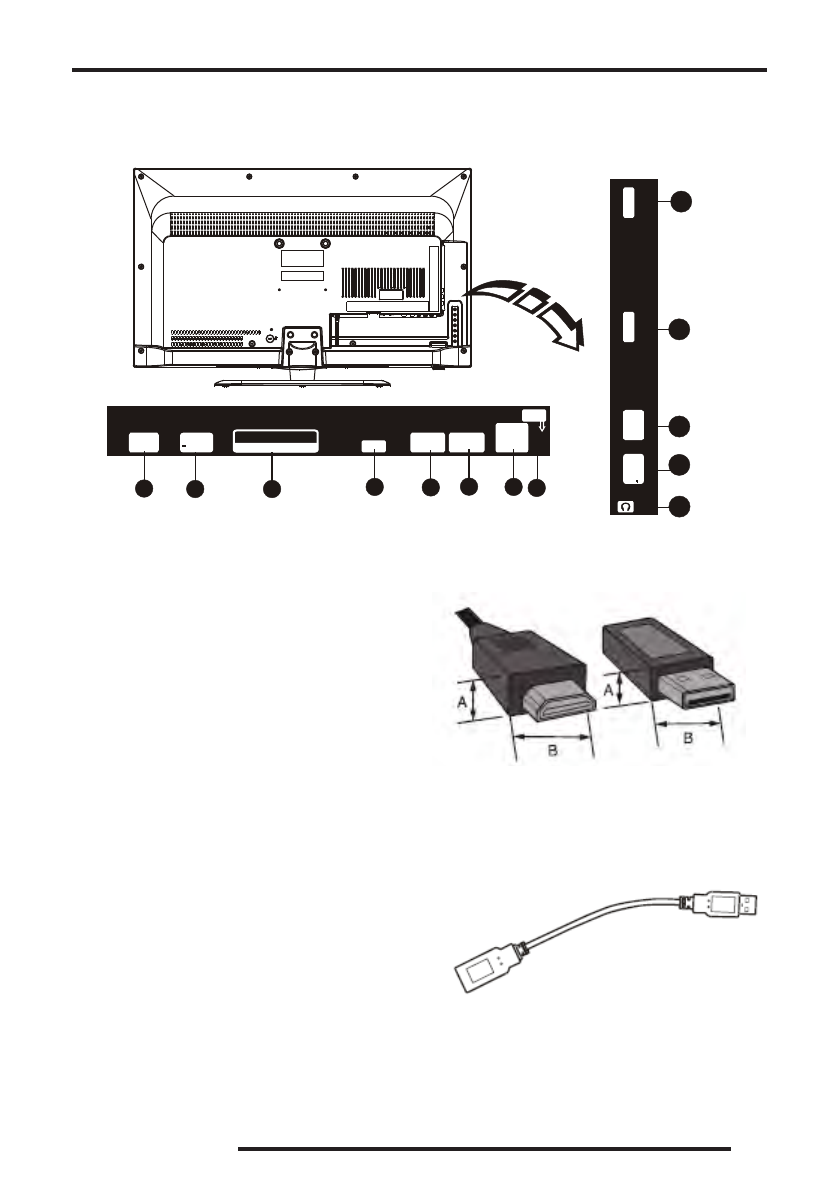 A

B

A

B