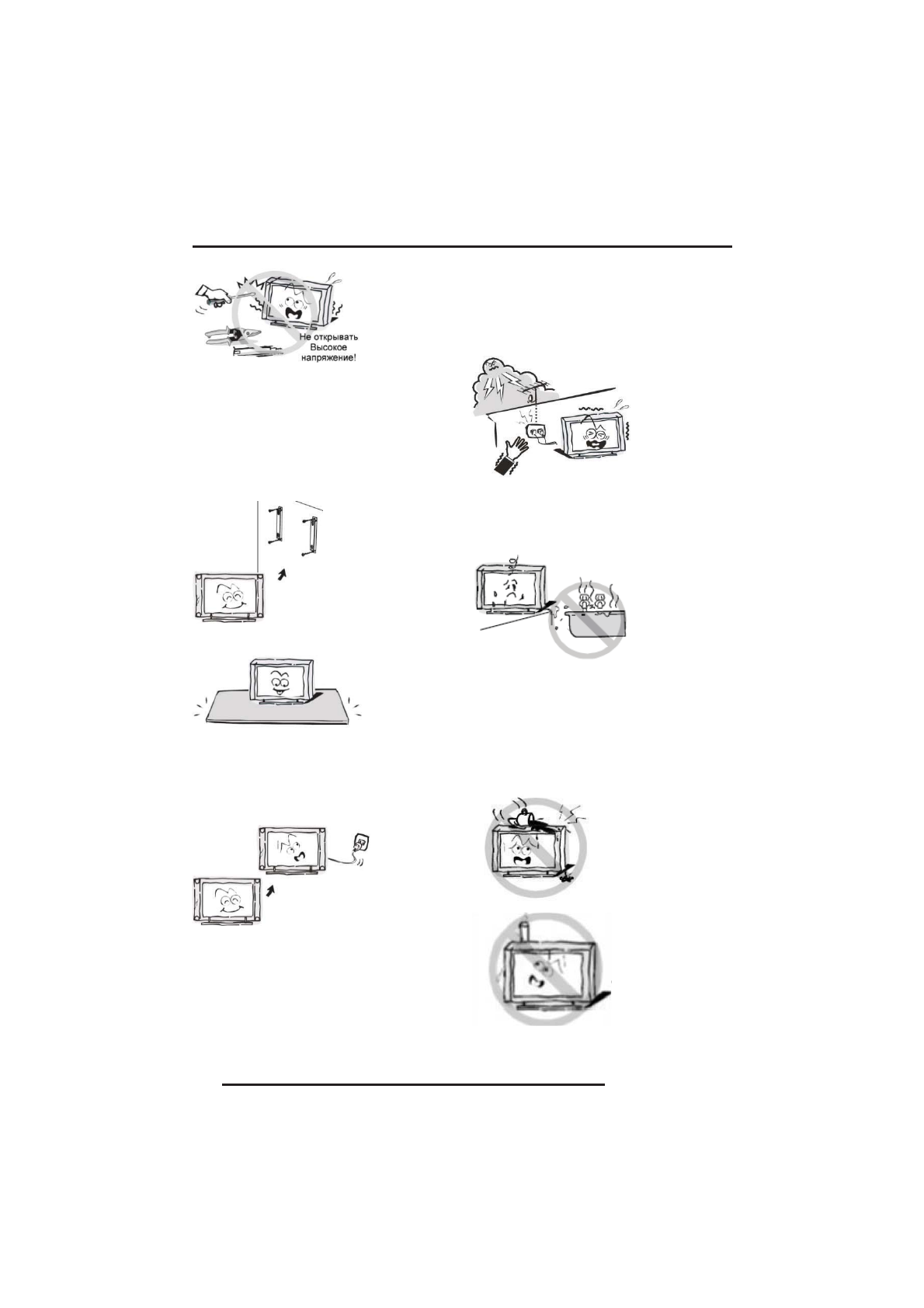 Не открывать Высокое напряжение!