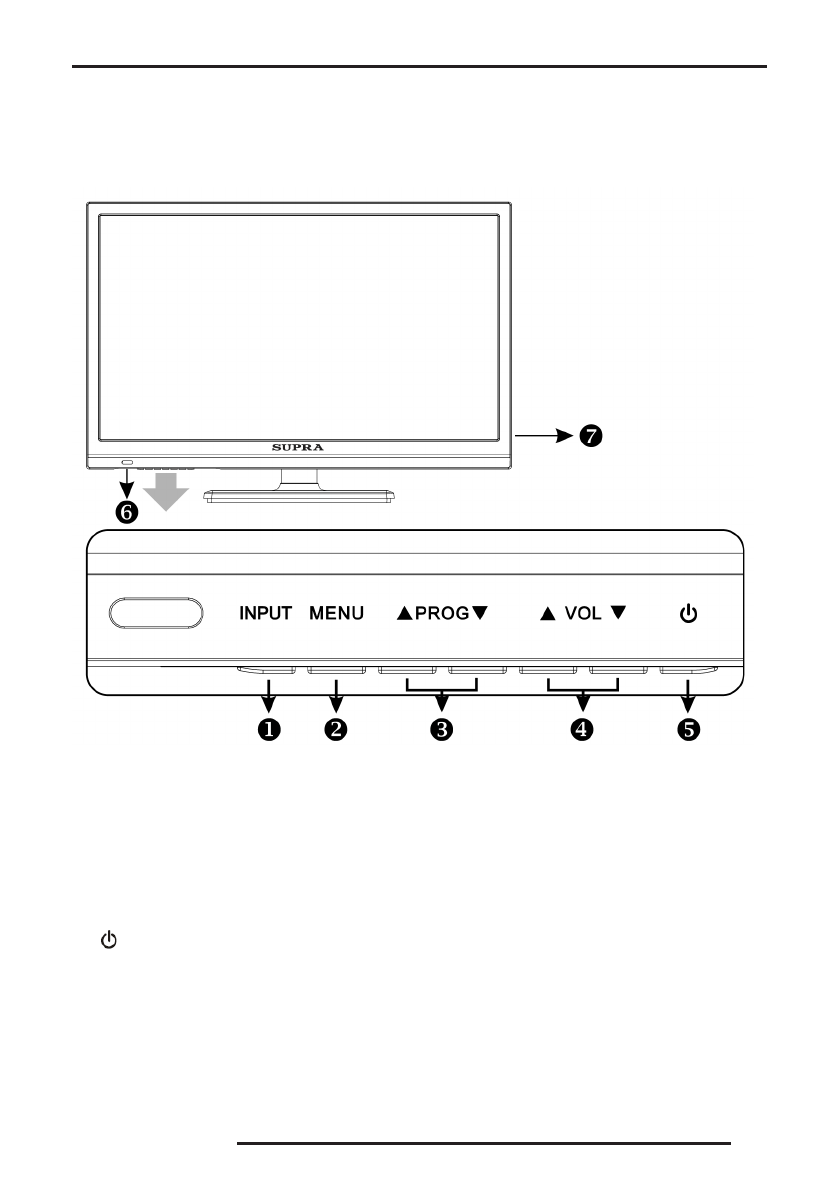 SUPRA

❼

❻

INPUT MENU ▲PROG▼ ▲ VOL ▼ ⏻

❶ ❷ ❸ ❹ ❺

⏻