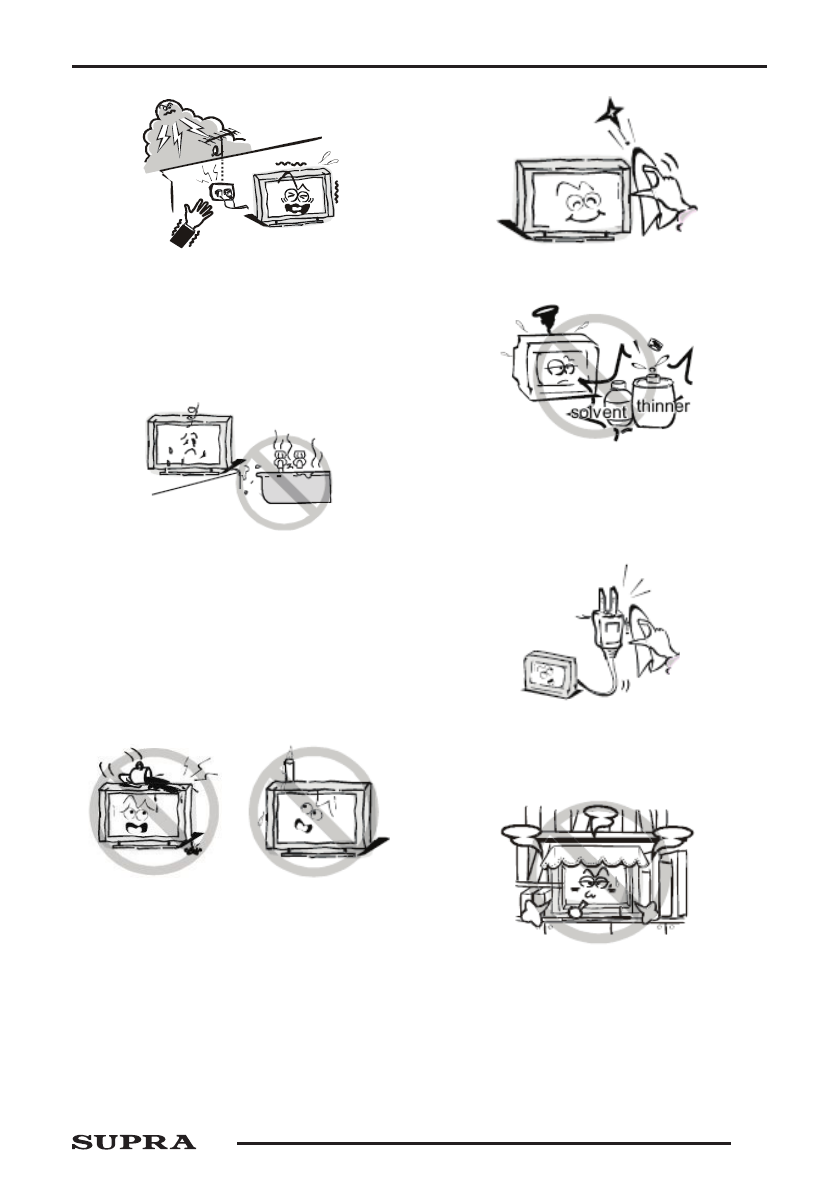 solvent thinner

SUPRA