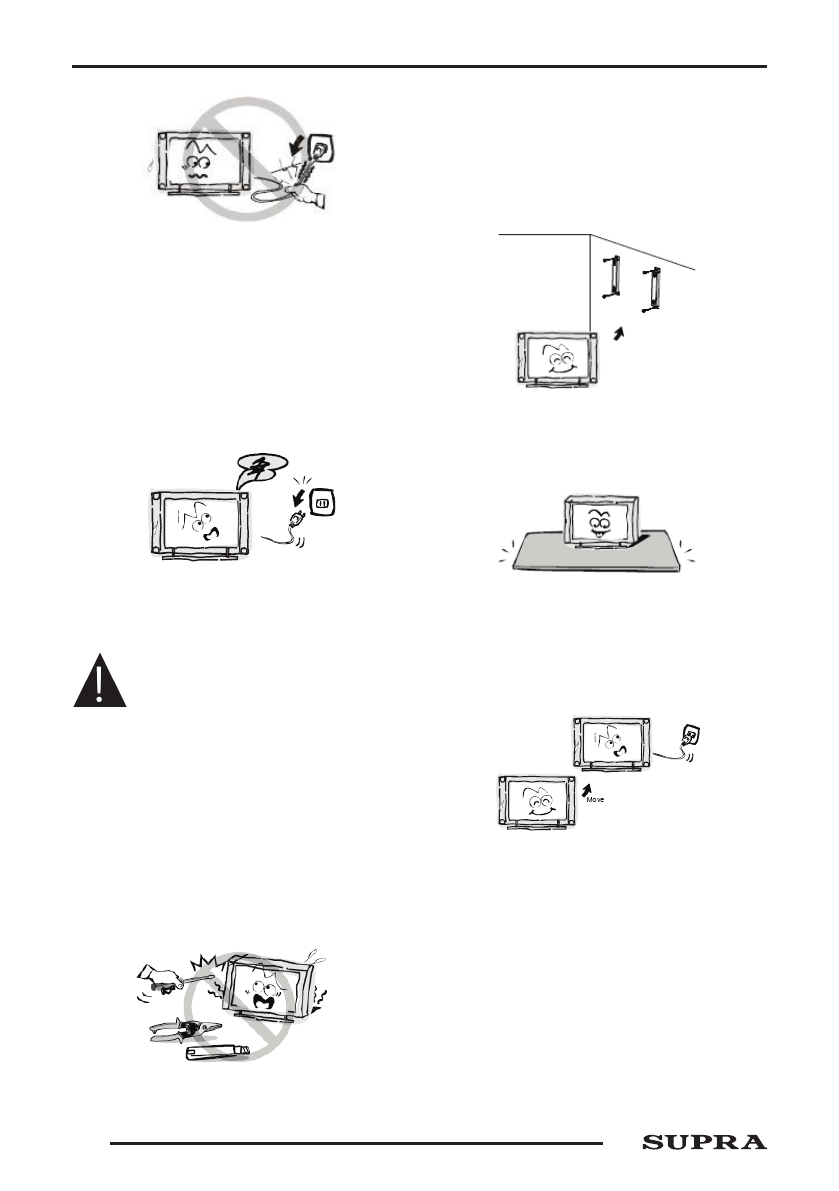 Move

SUPRA