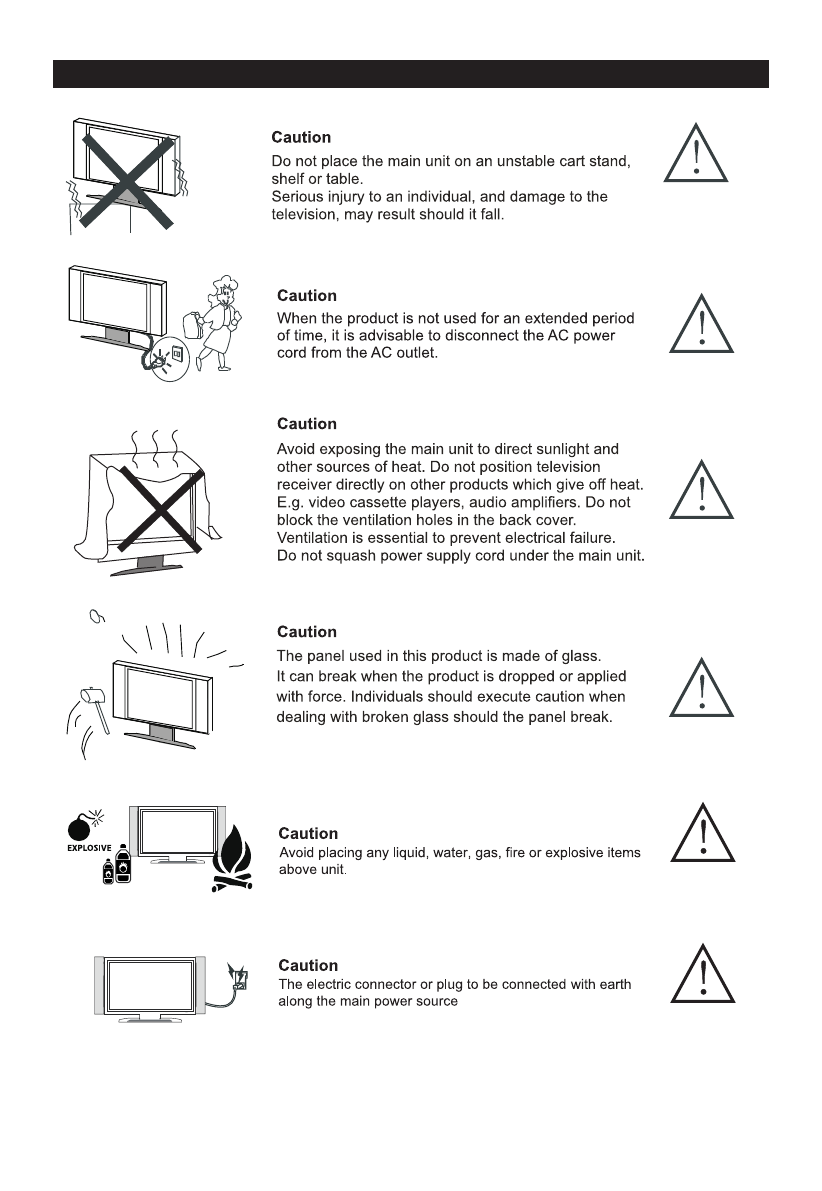 Caution
Do not place the main unit on an unstable cart stand, shelf or table.
Serious injury to an individual, and damage to the television, may result should it fall.

Caution
When the product is not used for an extended period of time, it is advisable to disconnect the AC power cord from the AC outlet.

Caution
Avoid exposing the main unit to direct sunlight and other sources of heat. Do not position television receiver directly on other products which give off heat. E.g. video cassette players, audio amplifiers. Do not block the ventilation holes in the back cover.
Ventilation is essential to prevent electrical failure.
Do not squash power supply cord under the main unit.

Caution
The panel used in this product is made of glass.
It can break when the product is dropped or applied with force. Individuals should execute caution when dealing with broken glass should the panel break.

EXPLOSIVE

Caution
Avoid placing any liquid, water, gas, fire or explosive items above unit.

Caution
The electric connector or plug to be connected with earth along the main power source