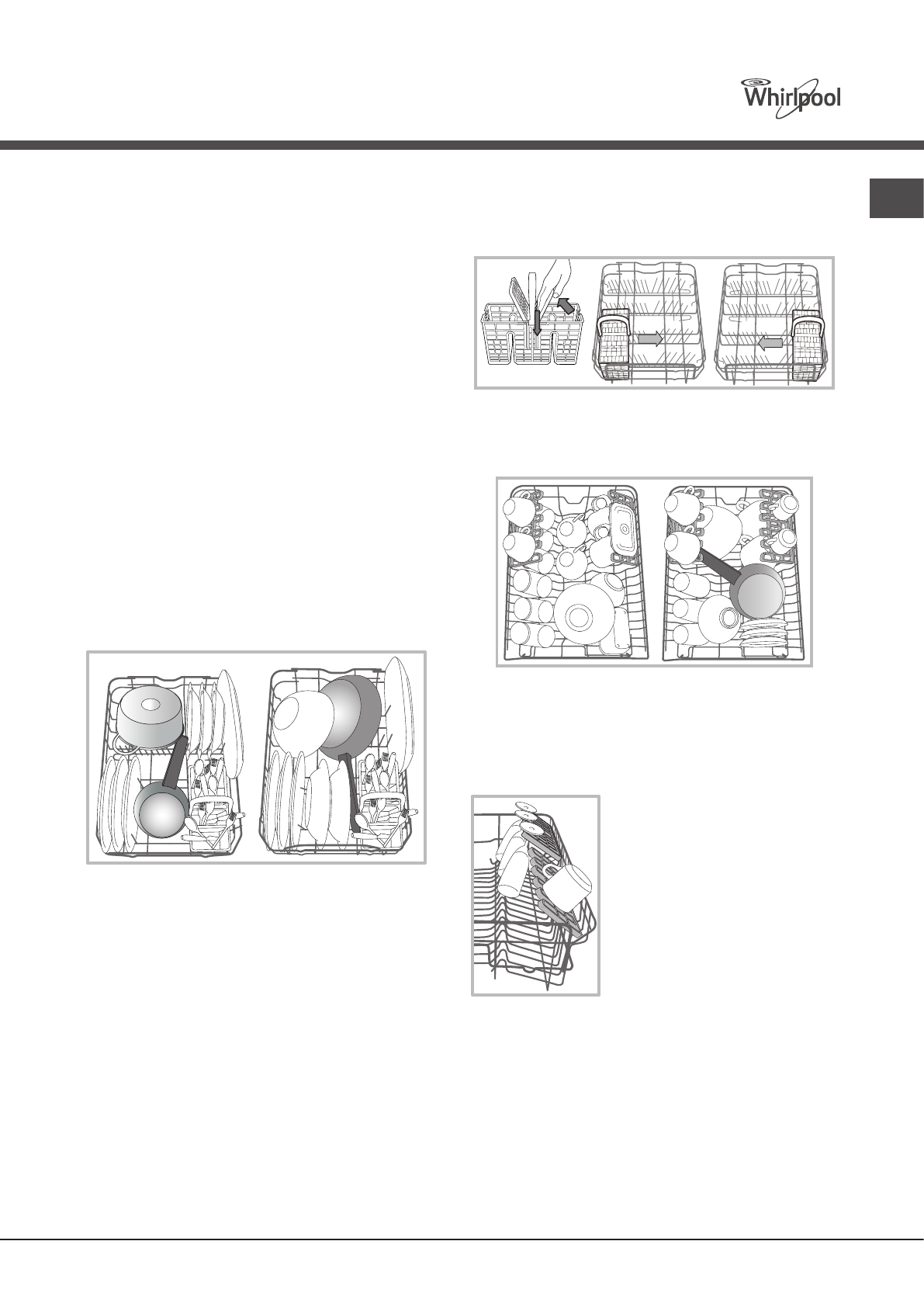 Whirlpool