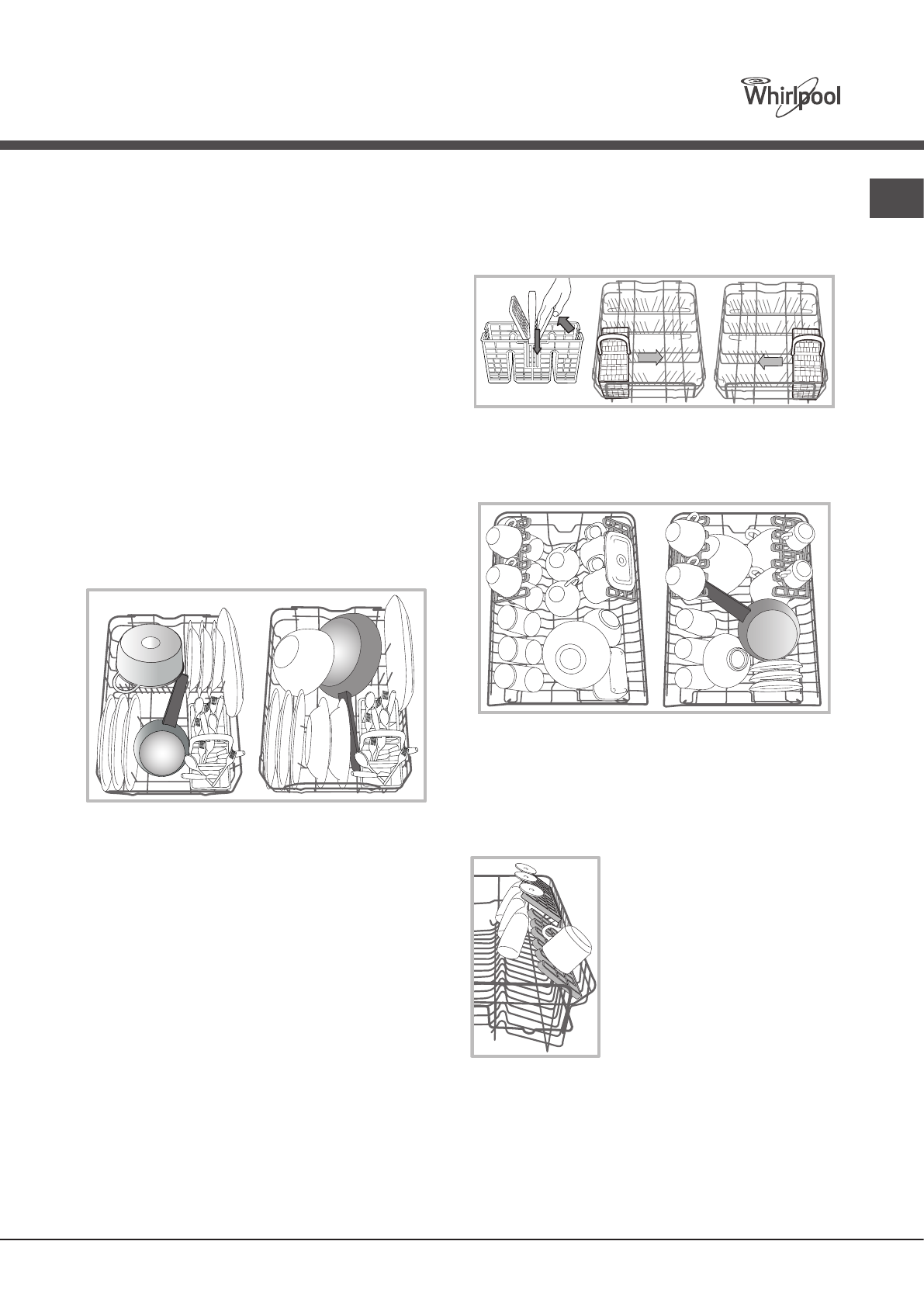 Whirlpool