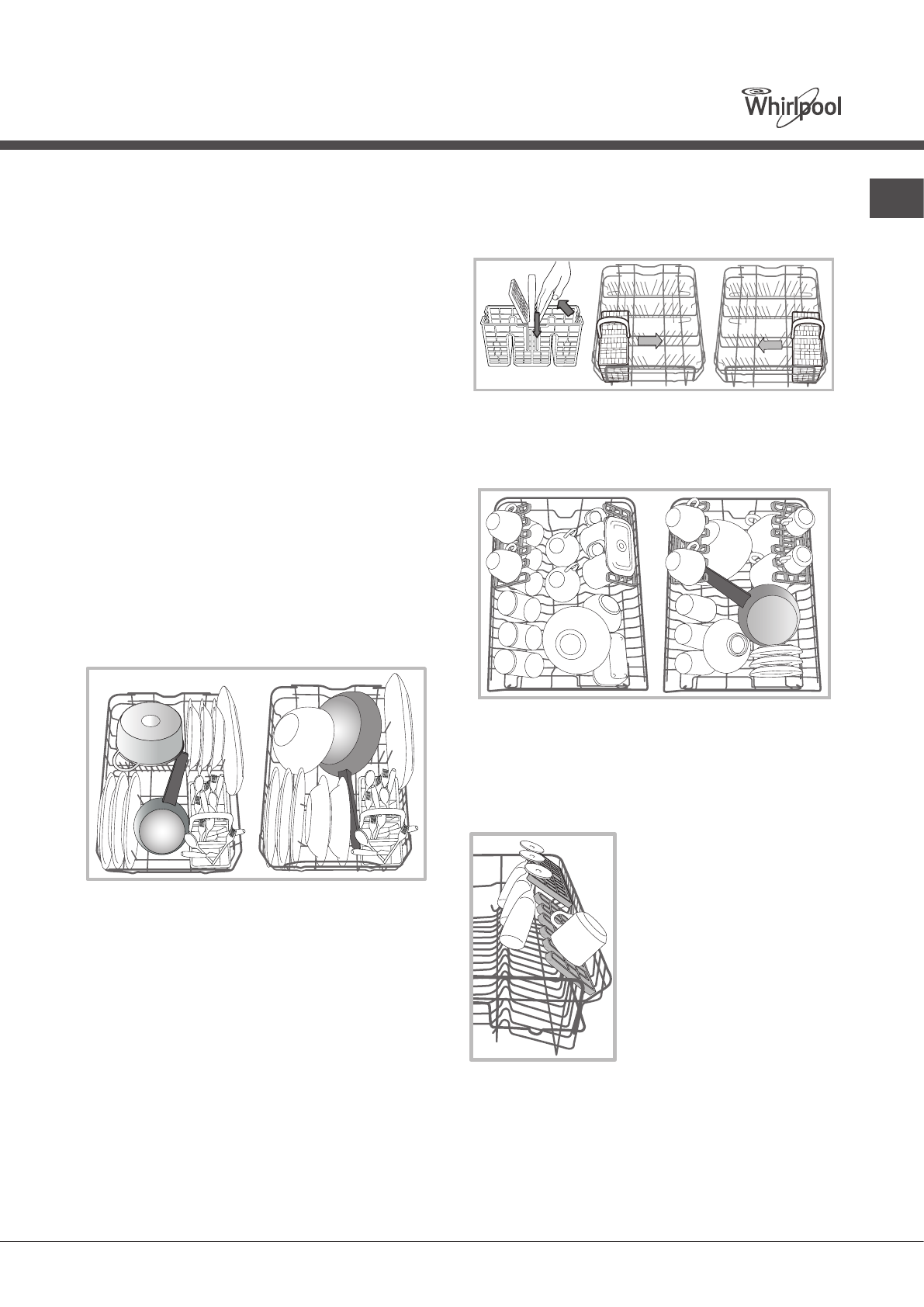 Whirlpool