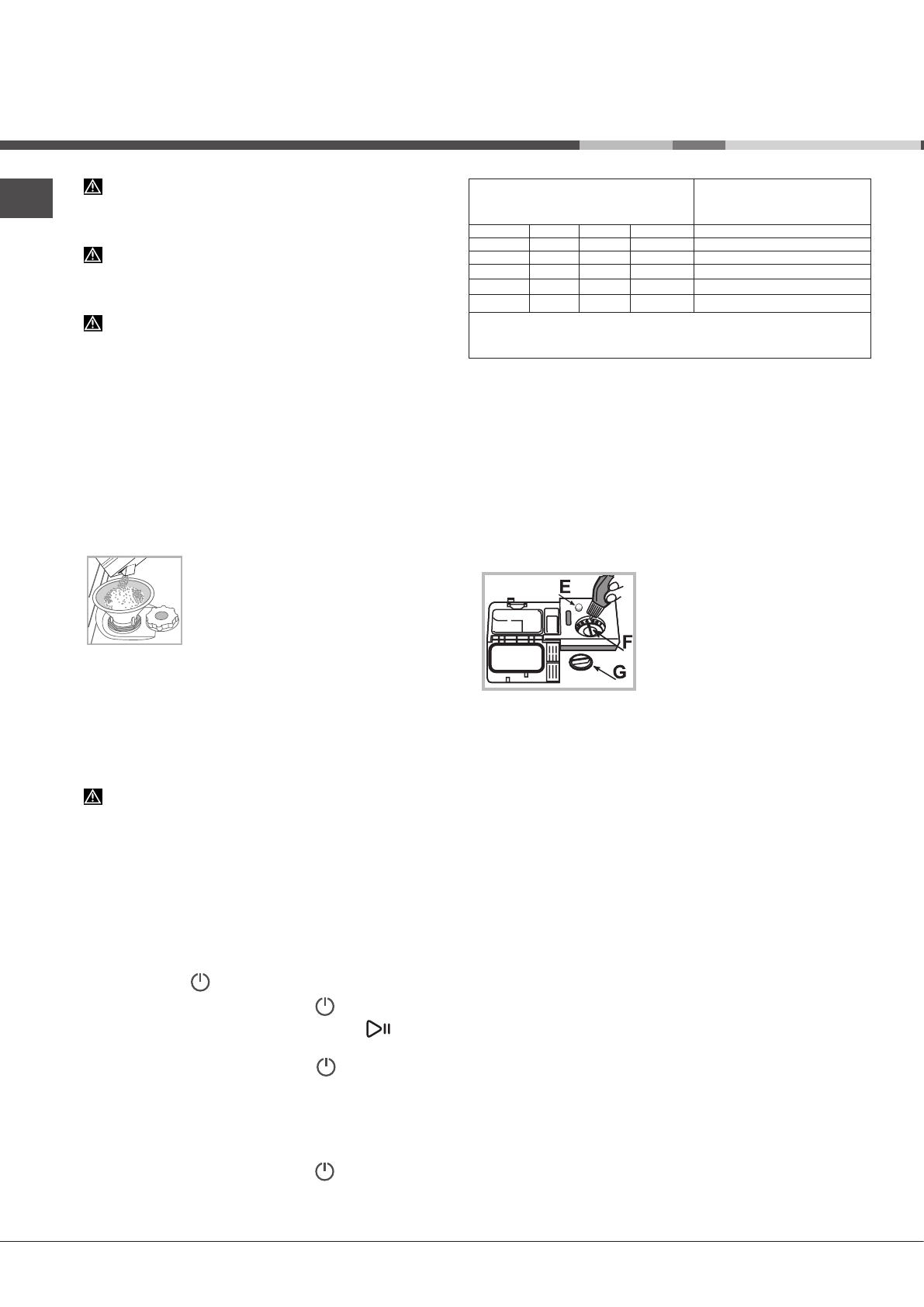 E

F

G