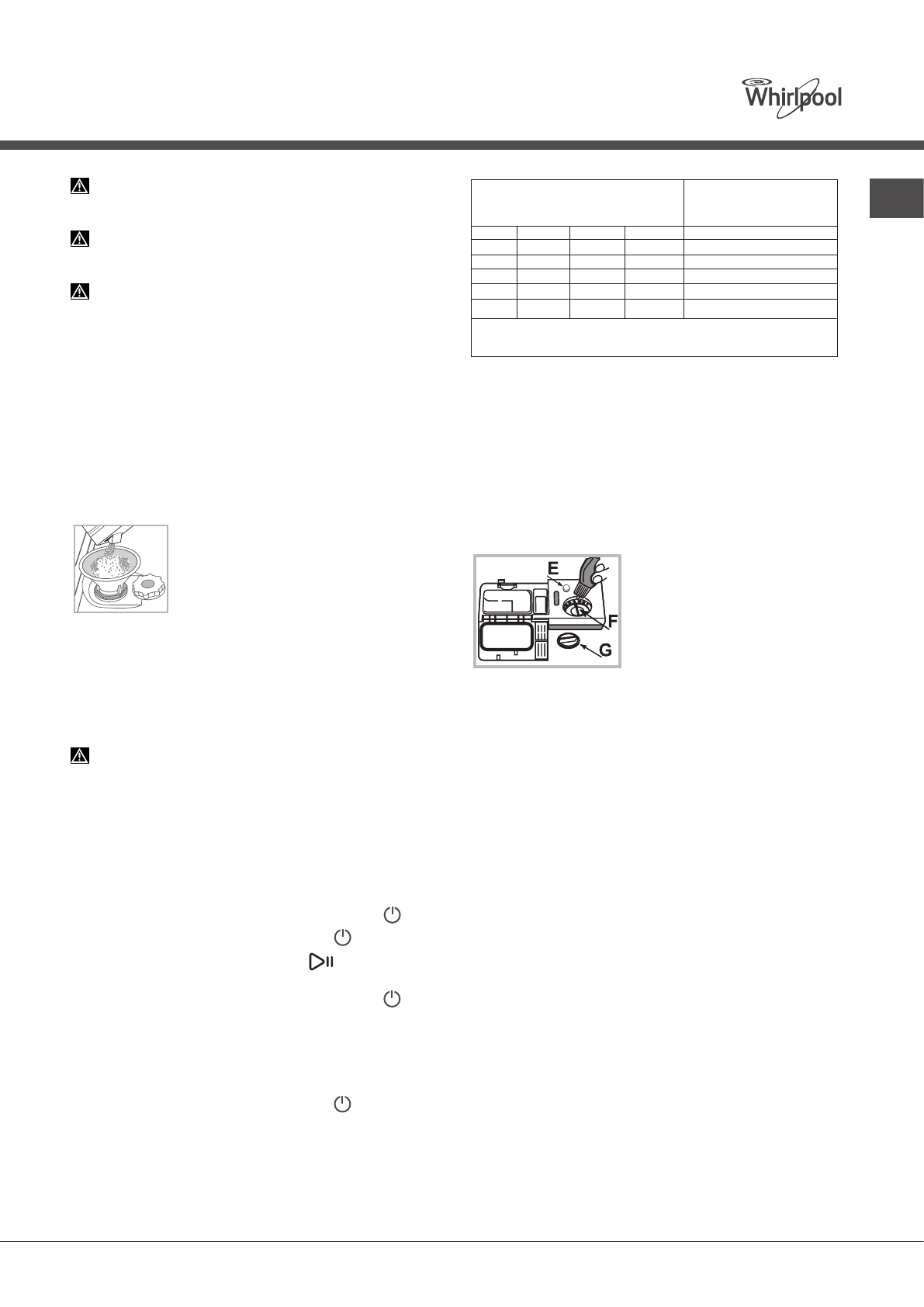 Whirlpool

E

F

G