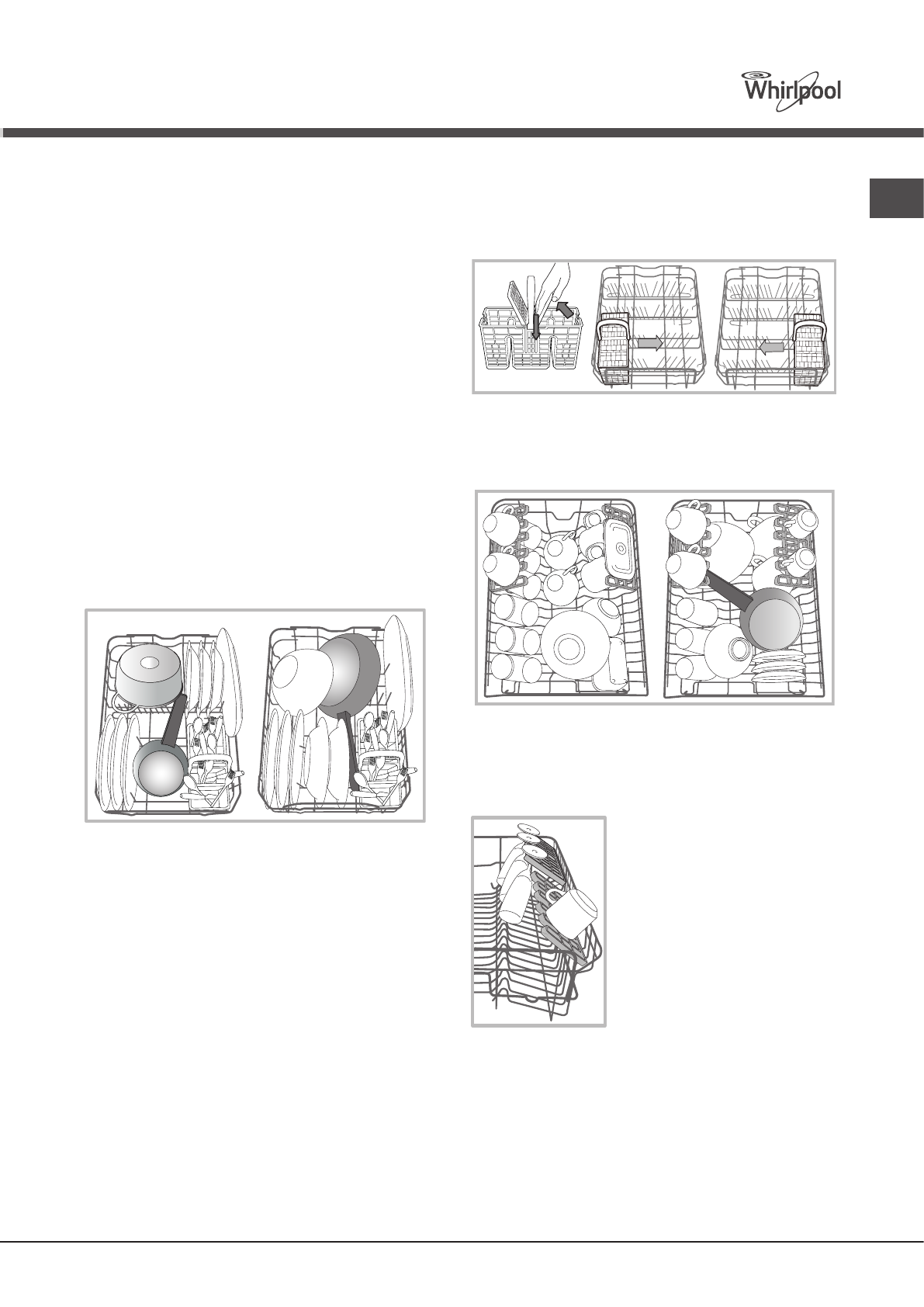 Whirlpool