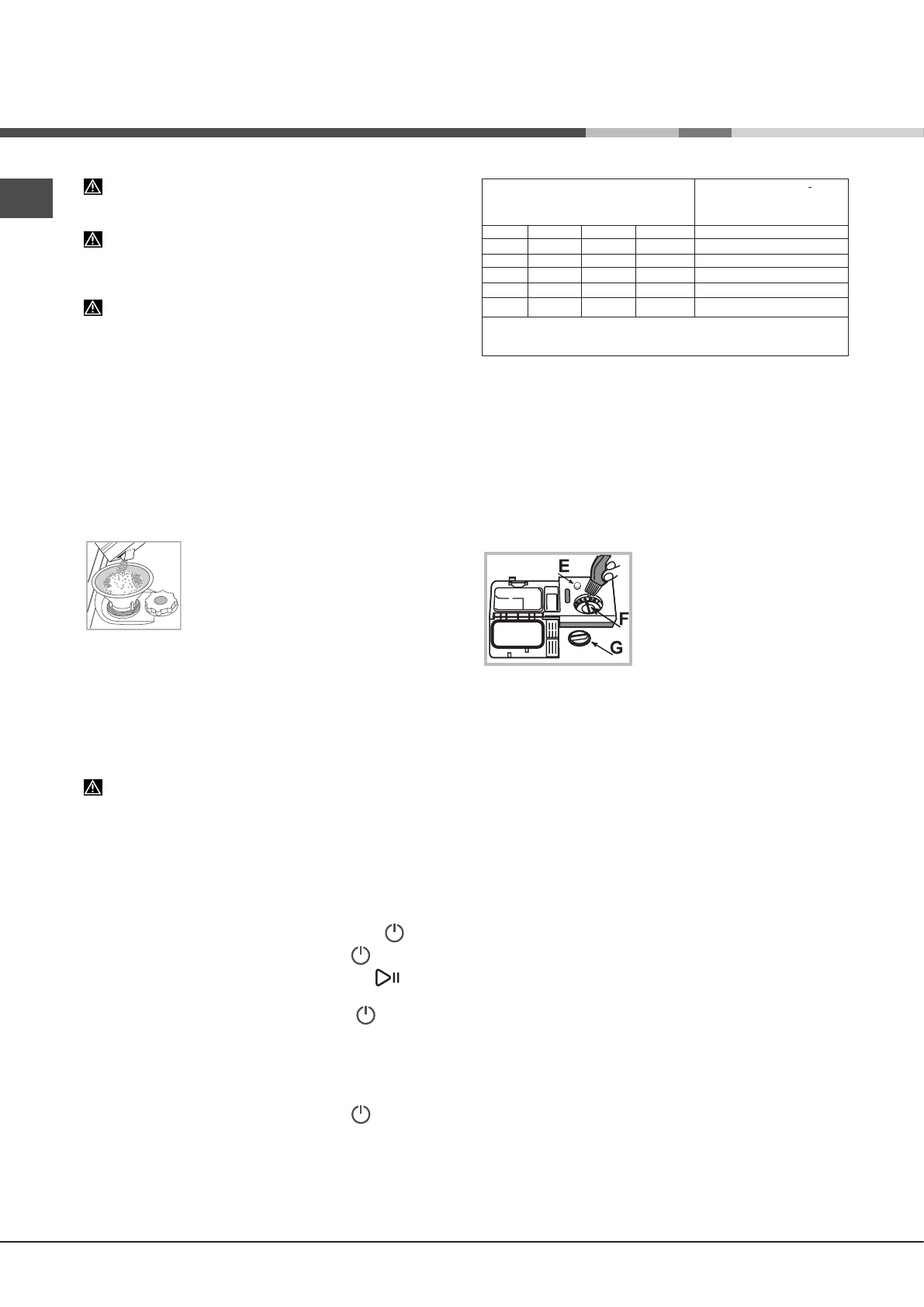 E

F

G