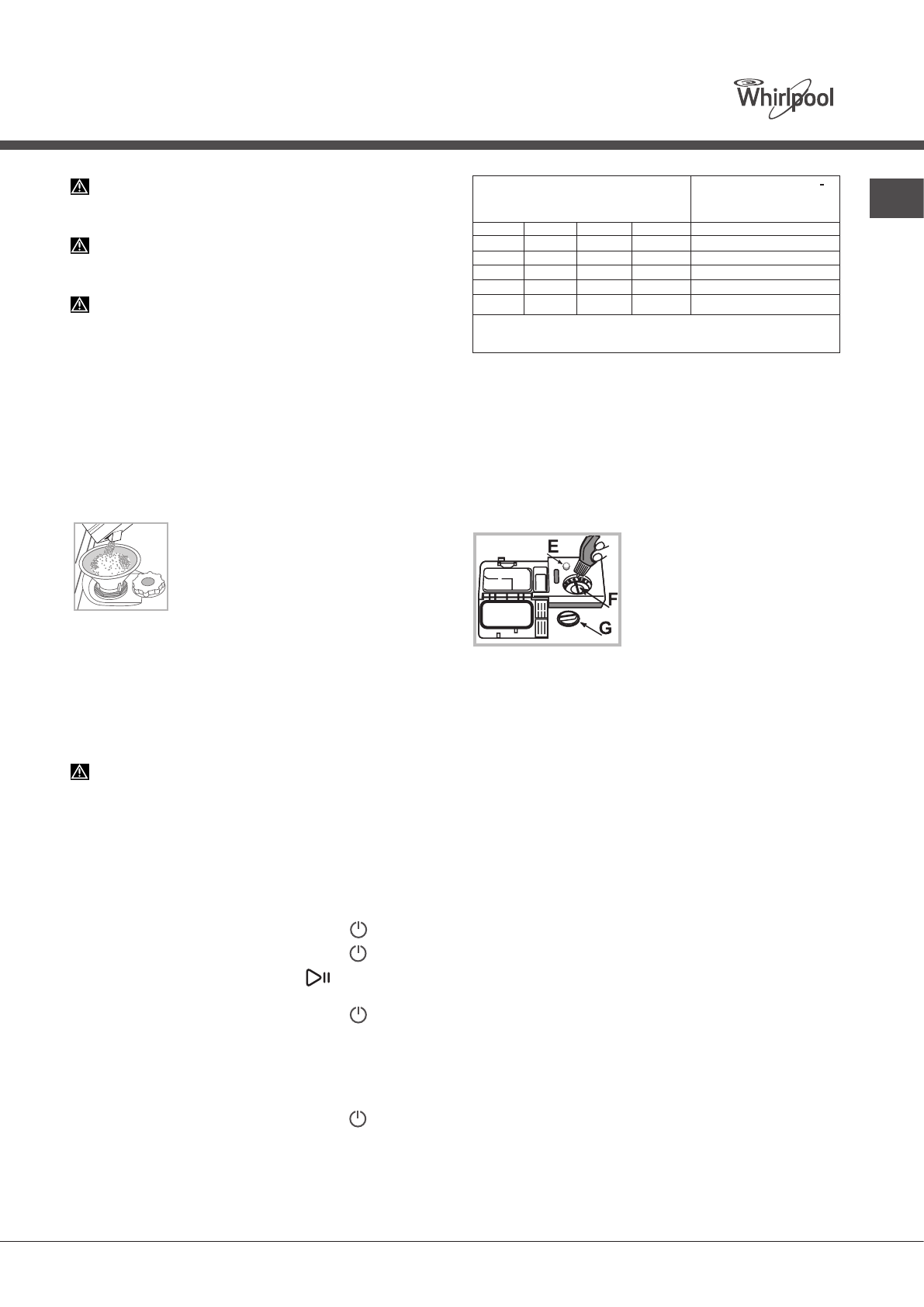 Whirlpool

E

F

G