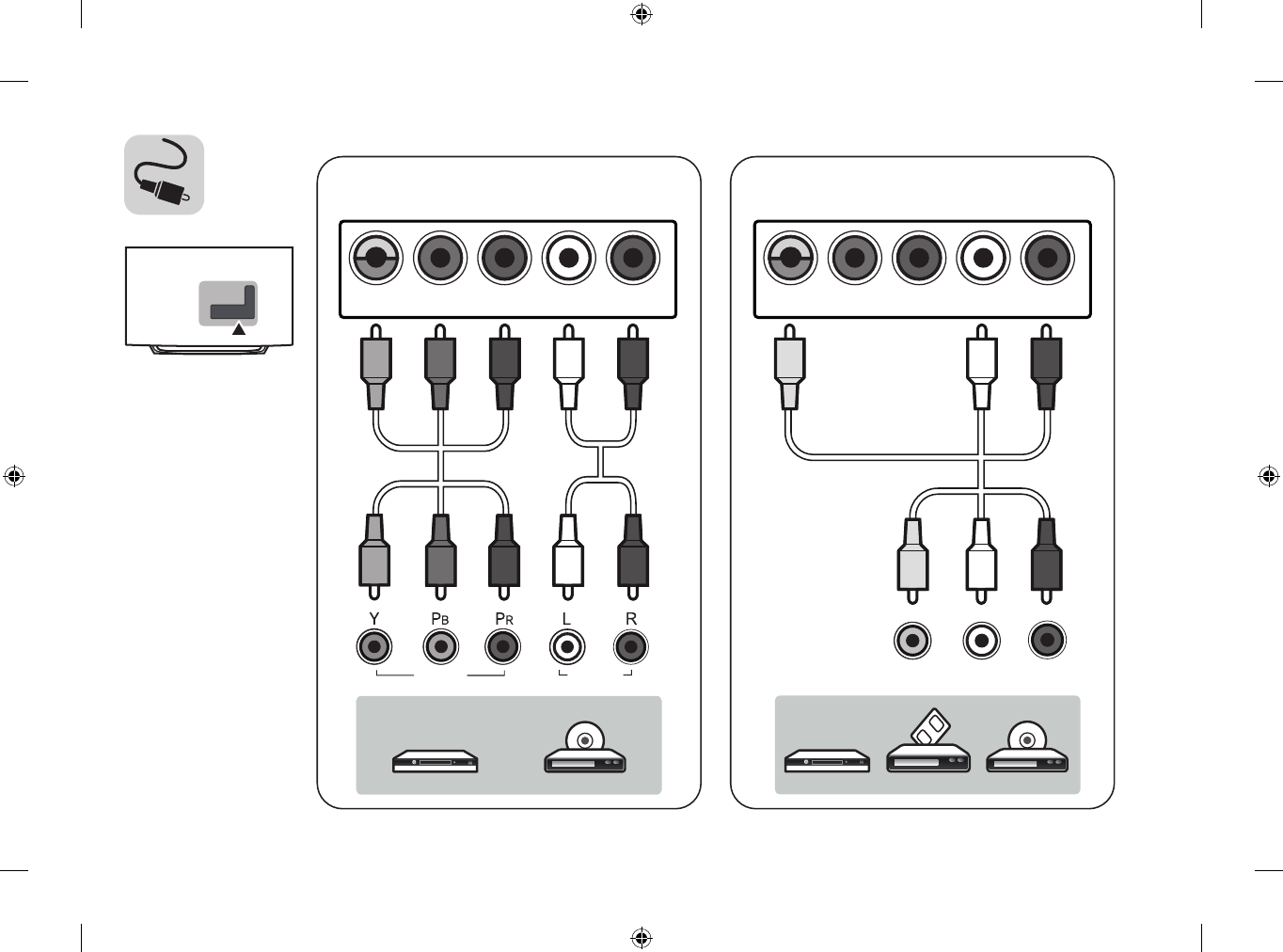 Y $P_B$ $P_R$ L R