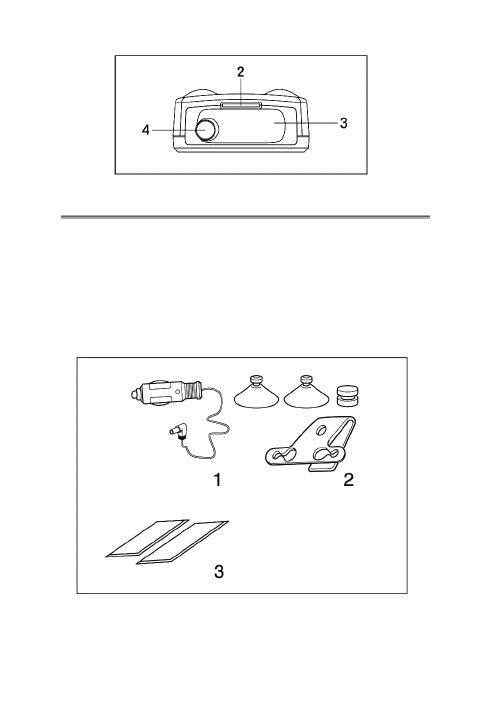 2
4
3

1
2
3