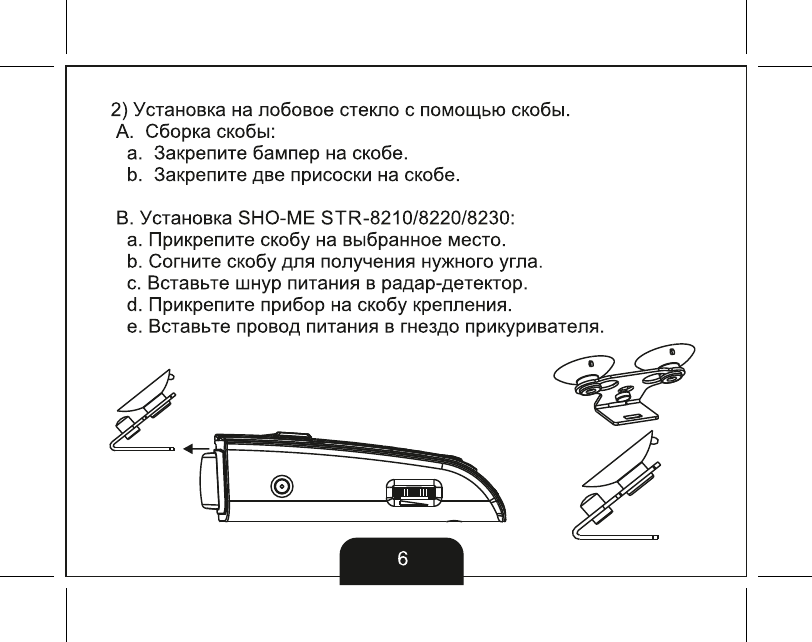 2) Установка на лобовое стекло с помощью скобы.
A. Сборка скобы:
a. Закрепите бампер на скобе.
b. Закрепите две присоски на скобе.

B. Установка SHO-ME STR-8210/8220/8230:
a. Прикрепите скобу на выбранное место.
b. Согните скобу для получения нужного угла.
c. Вставьте шнур питания в радар-детектор.
d. Прикрепите прибор на скобу крепления.
e. Вставьте провод питания в гнездо прикуривателя.

6