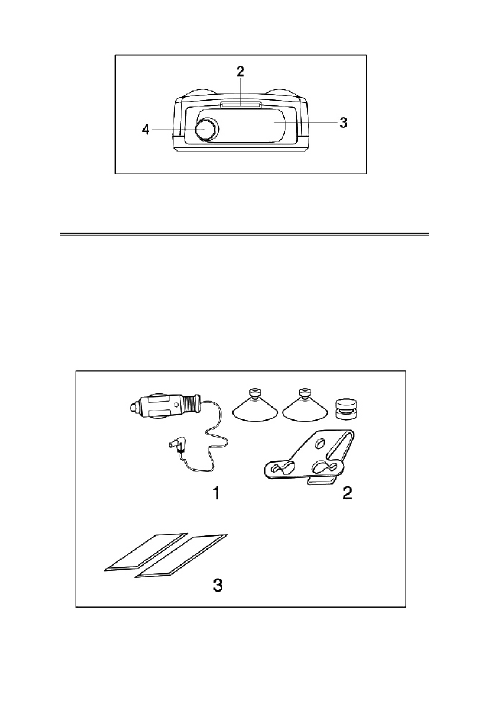 2
4
3

1
2
3