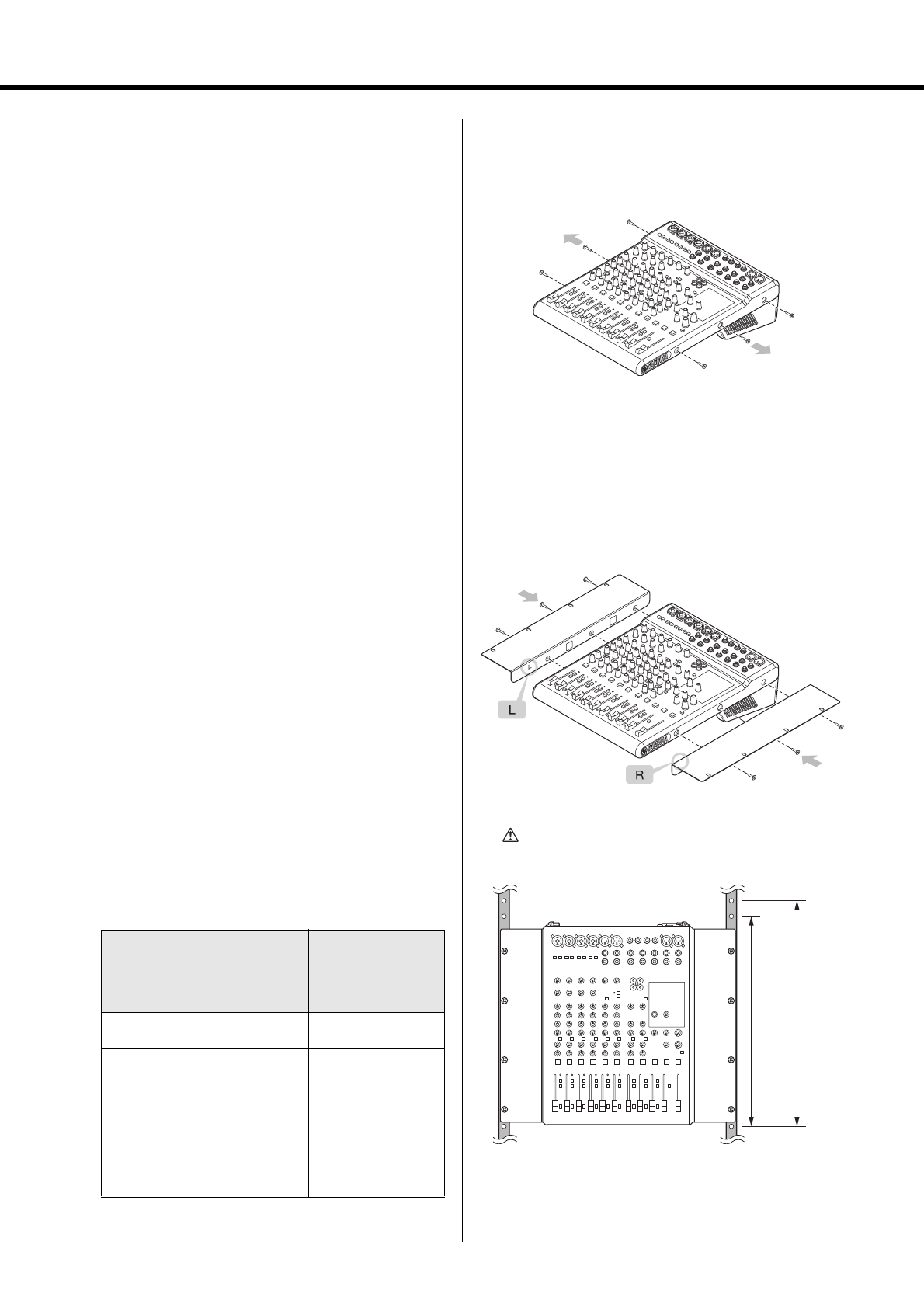 L

R