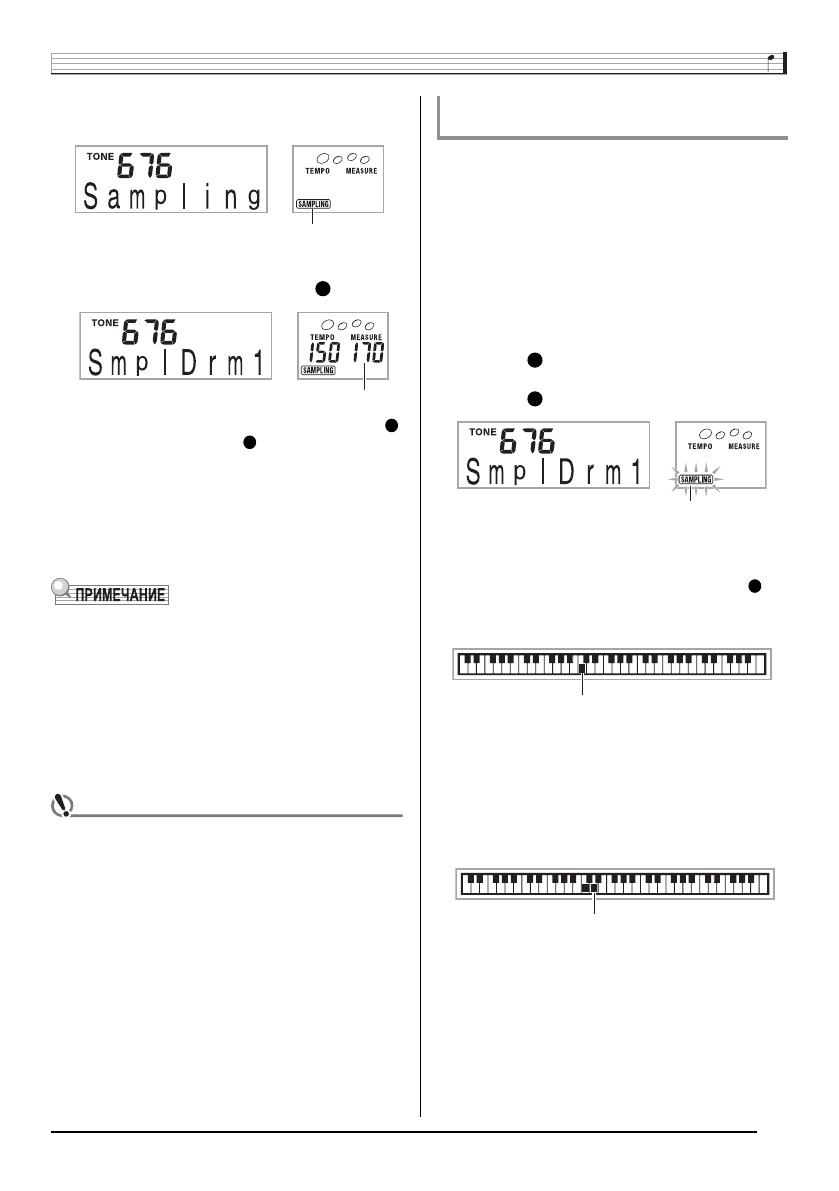 TONE 676

Sampling

TEMPO MEASURE

SAMPLING

TONE 676

SmplDrm1

TEMPO MEASURE

150 170

SAMPLING

ПРИМЕЧАНИЕ

TONE 676

SmplDrm1

TEMPO MEASURE

SAMPLING