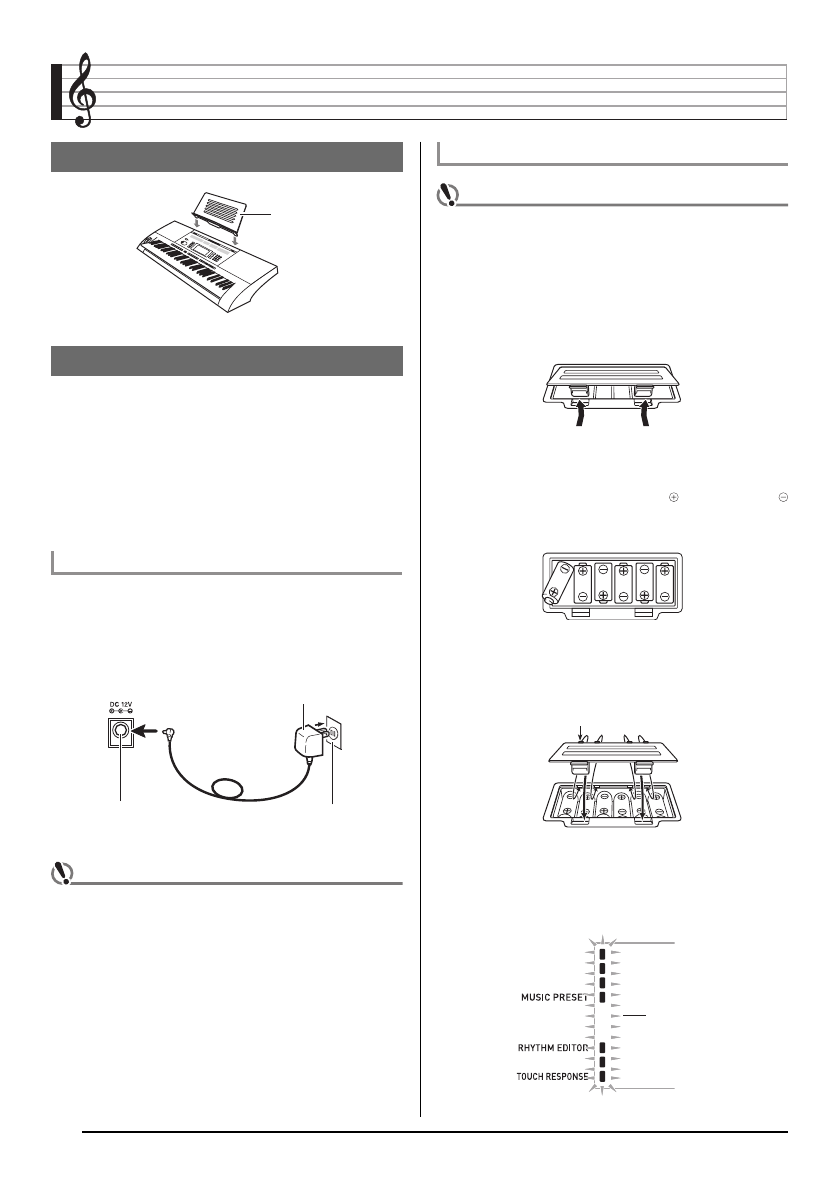 DC 12V

MUSIC PRESET

RHYTHM EDITOR

TOUCH RESPONSE