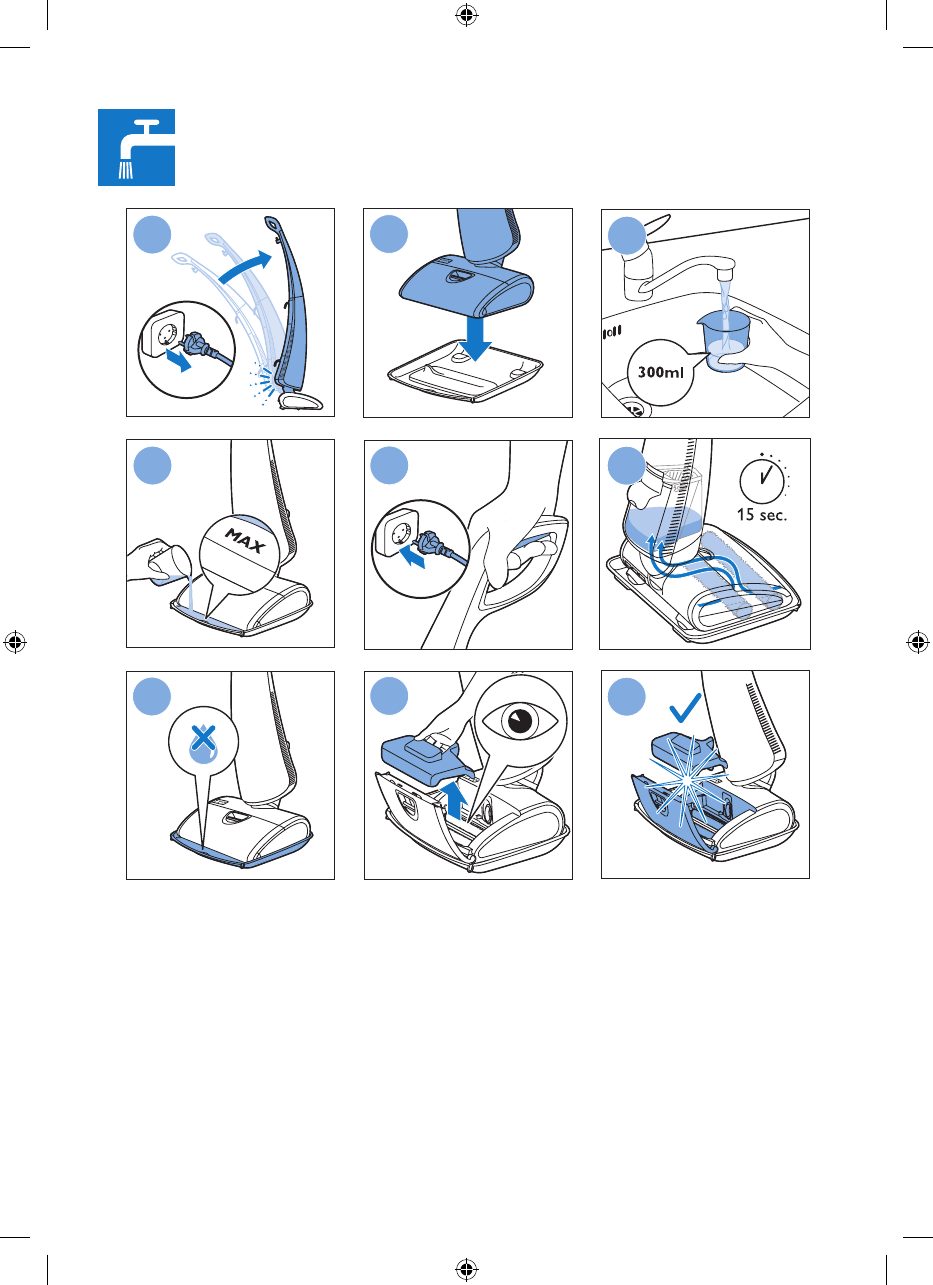 300ml

MAX

15 sec.