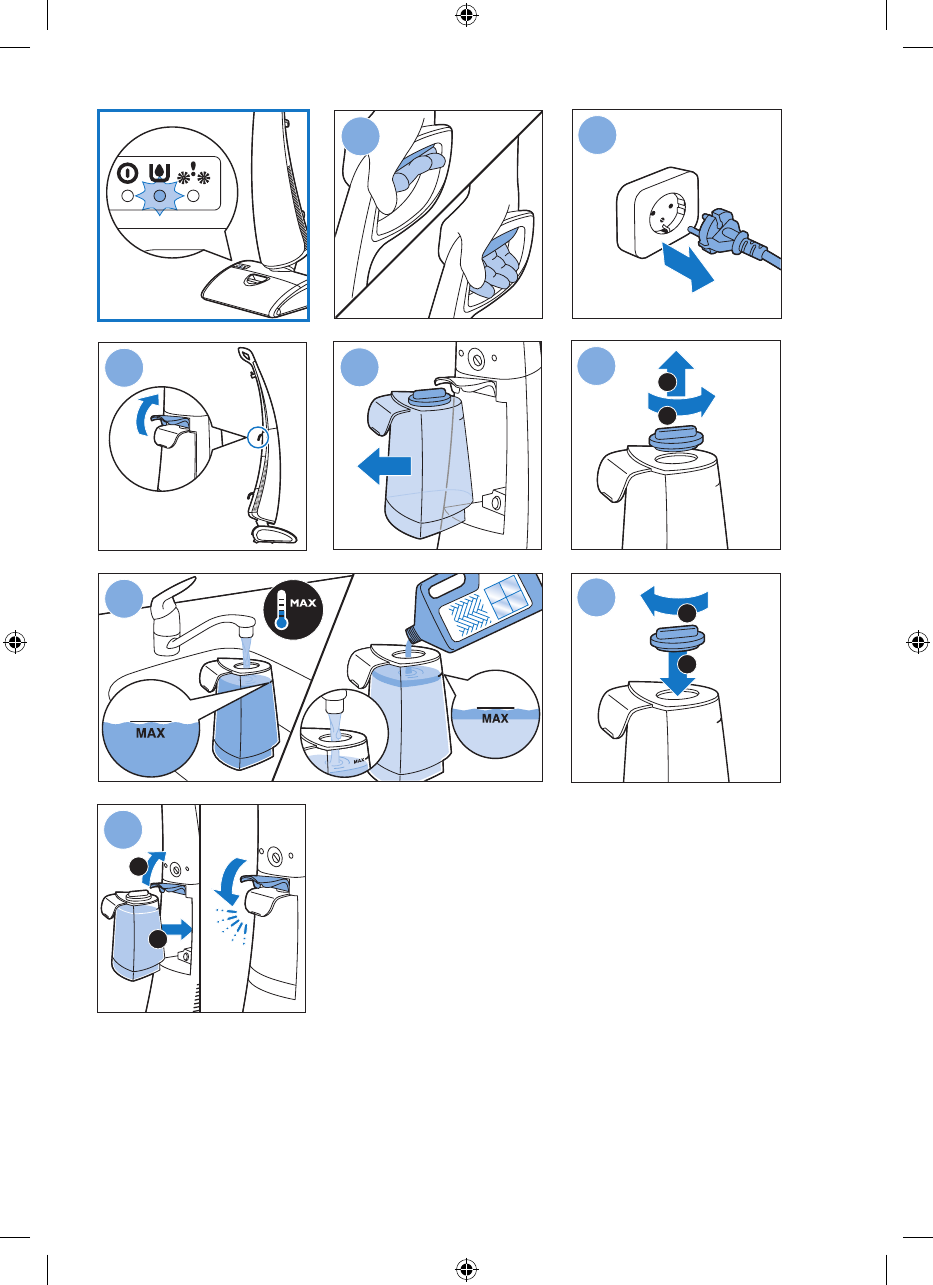 MAX

MAX

MAX

MAX