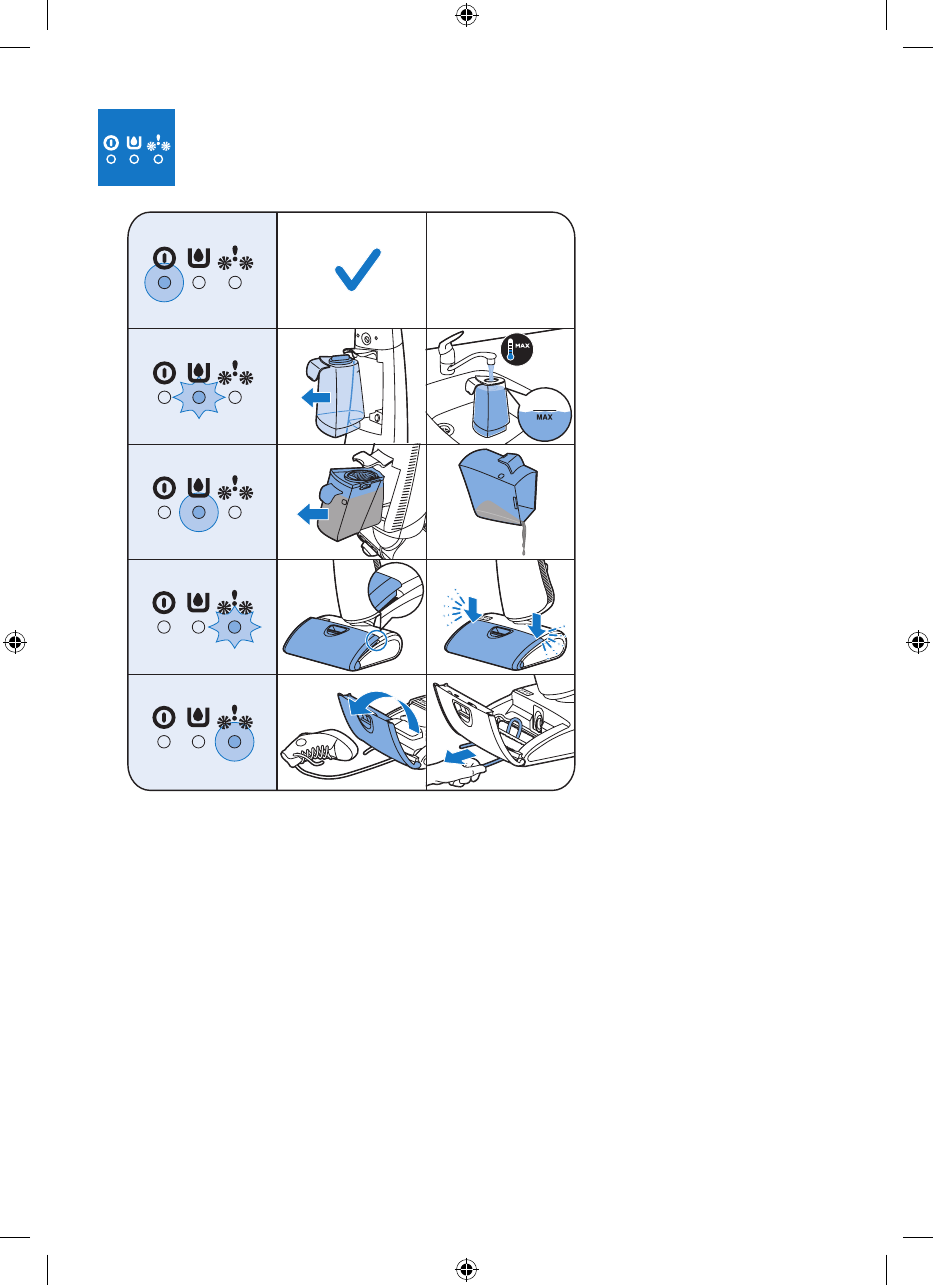 MAX

MAX