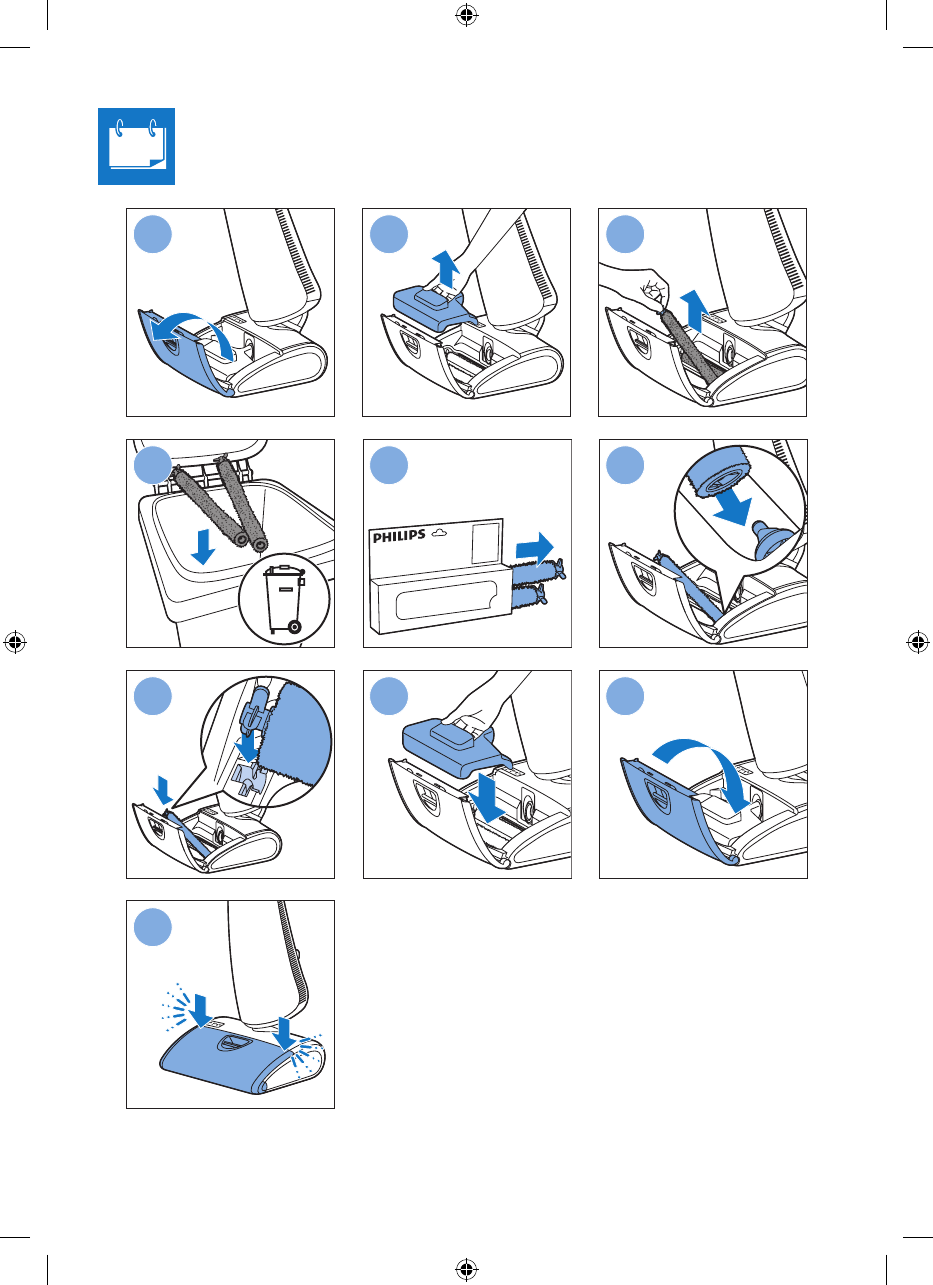 PHILIPS