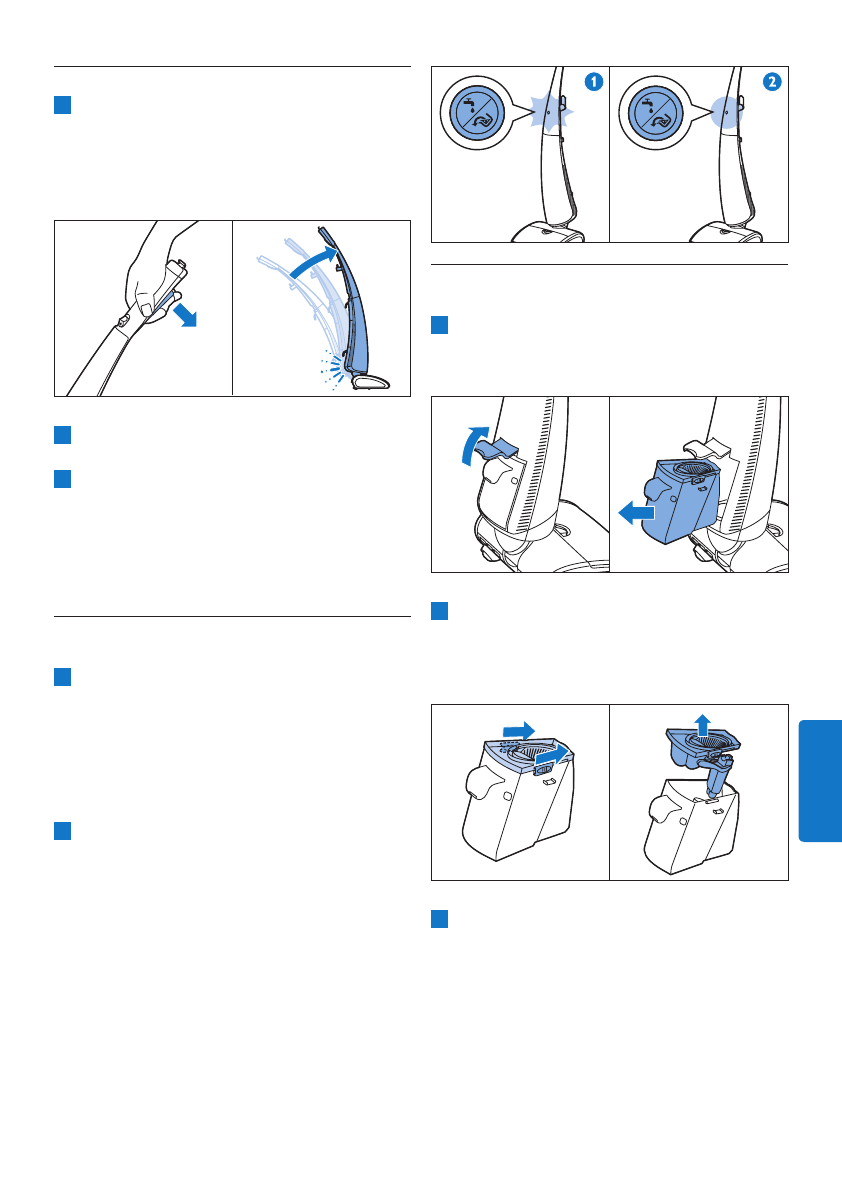 1

2