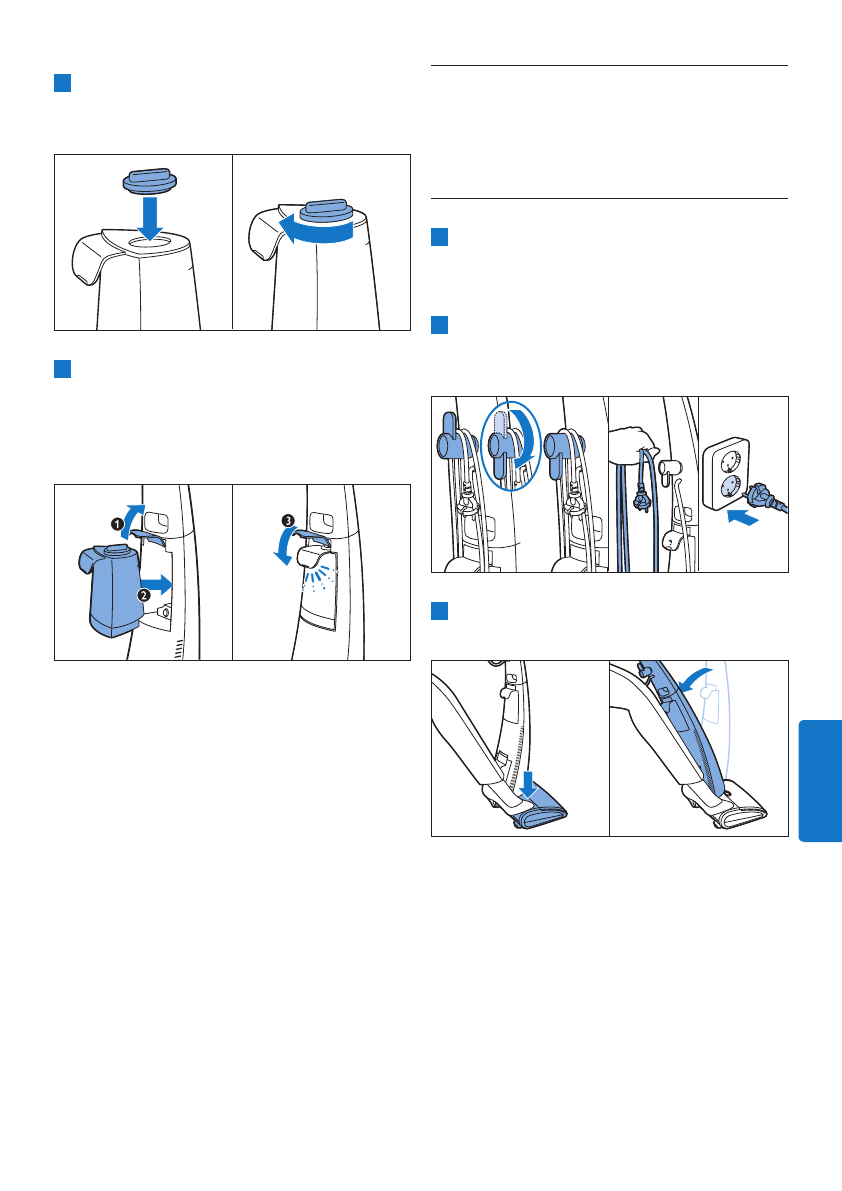 1
2
3