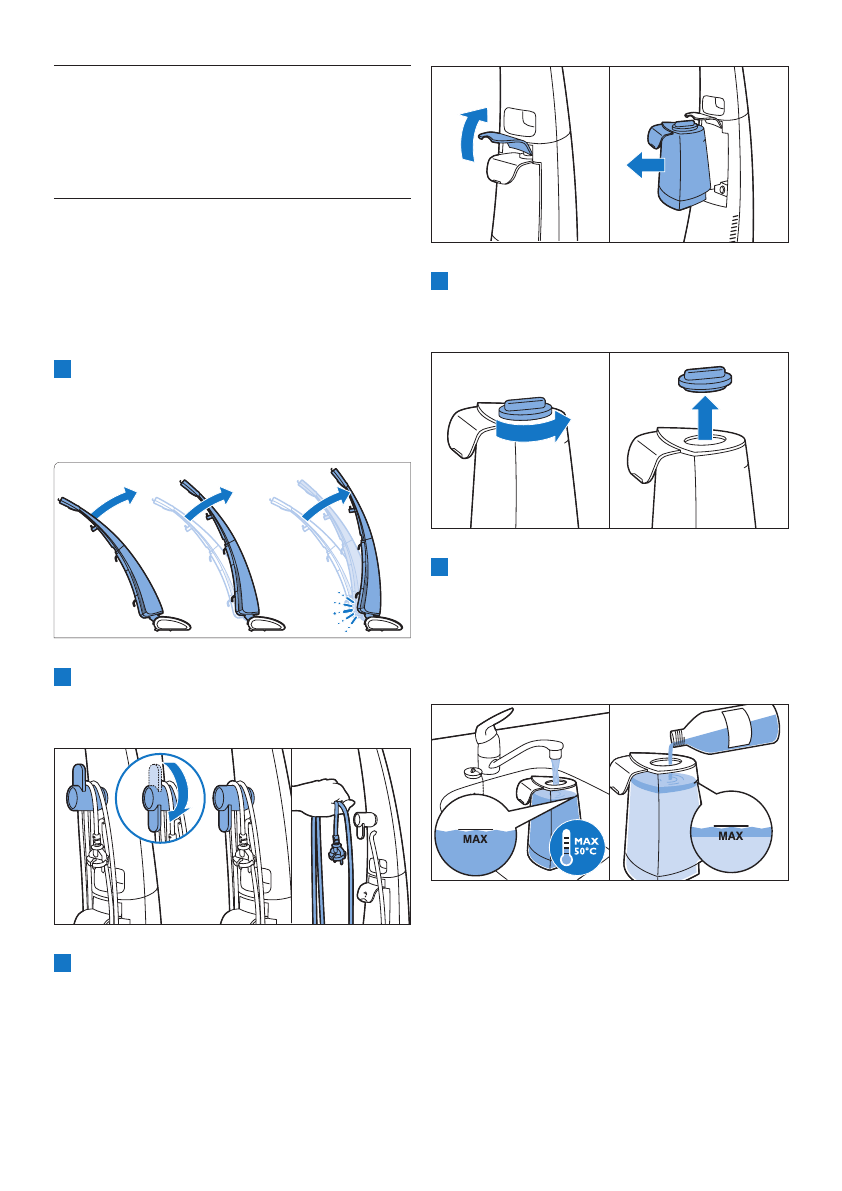 MAX

MAX
50°C

MAX