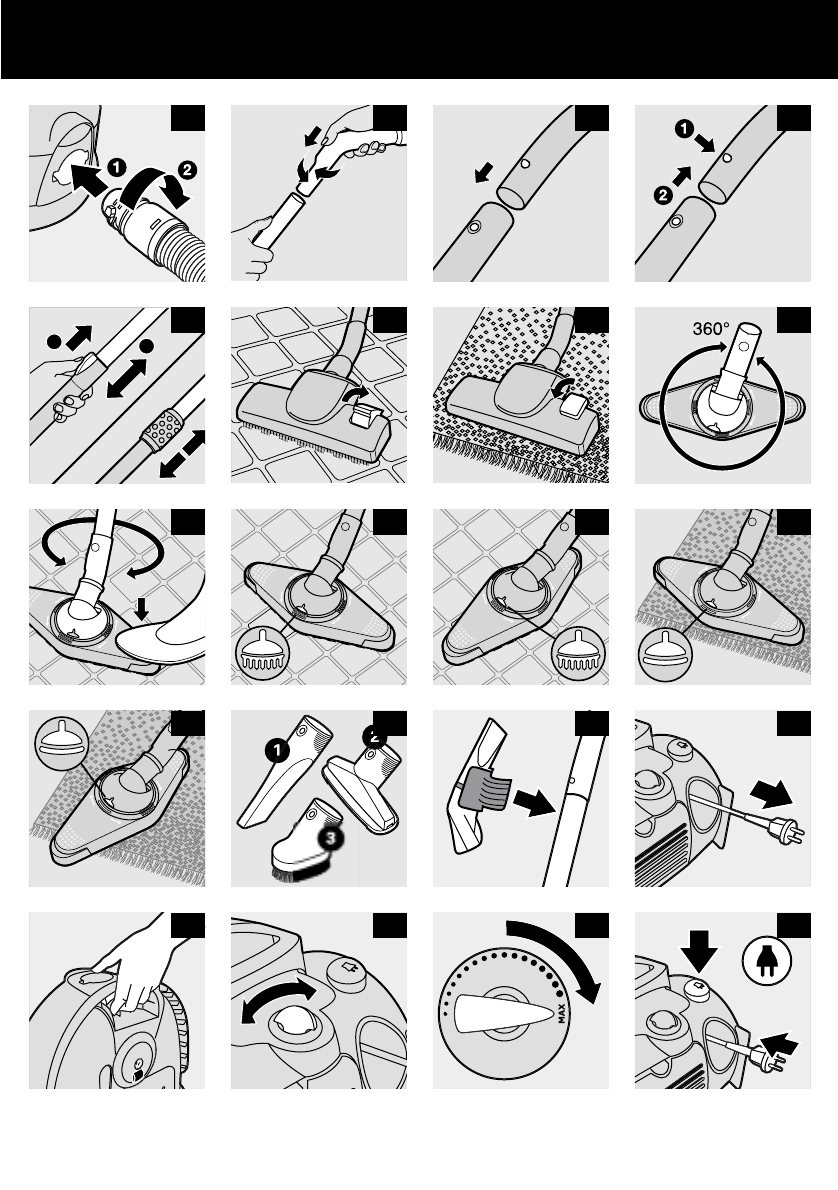 1
2
1
2
360°
1
2
3
MAX