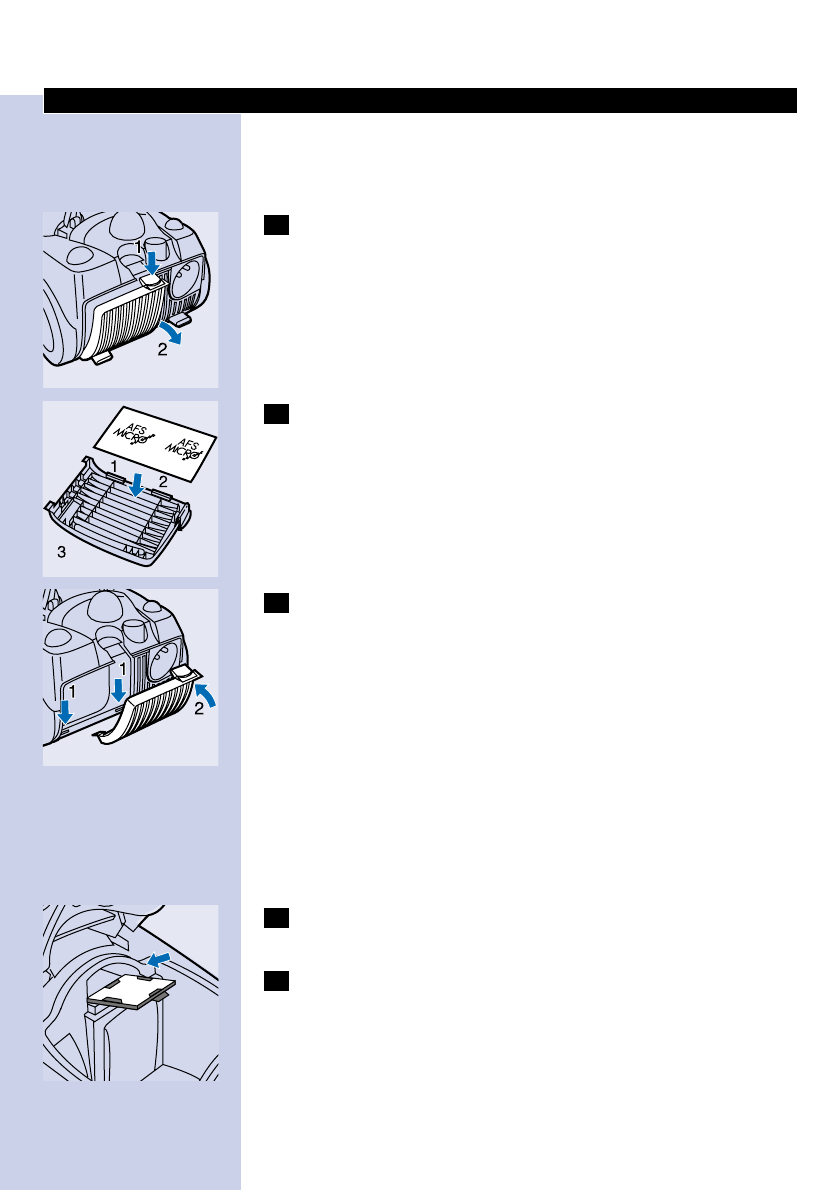 1
2

AFS MICRO
AFS MICRO
1
2
3

1
1
2