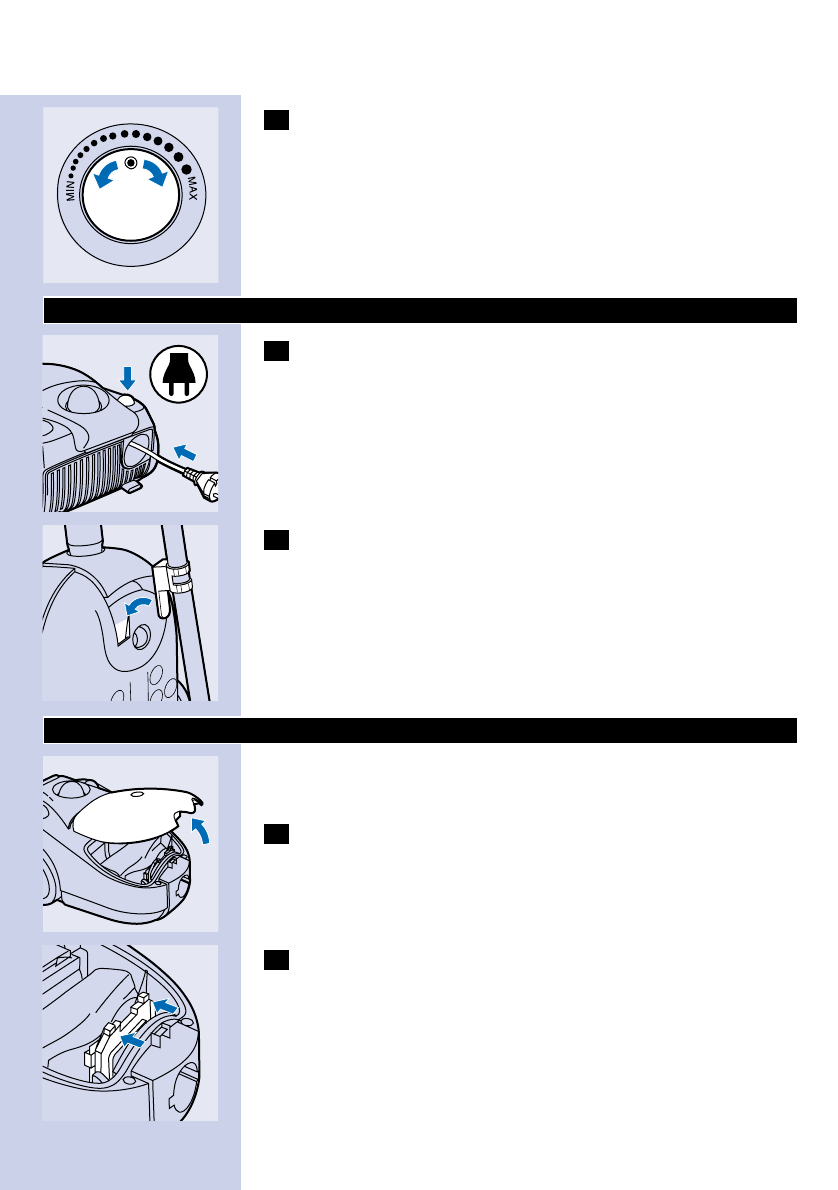 MIN MAX