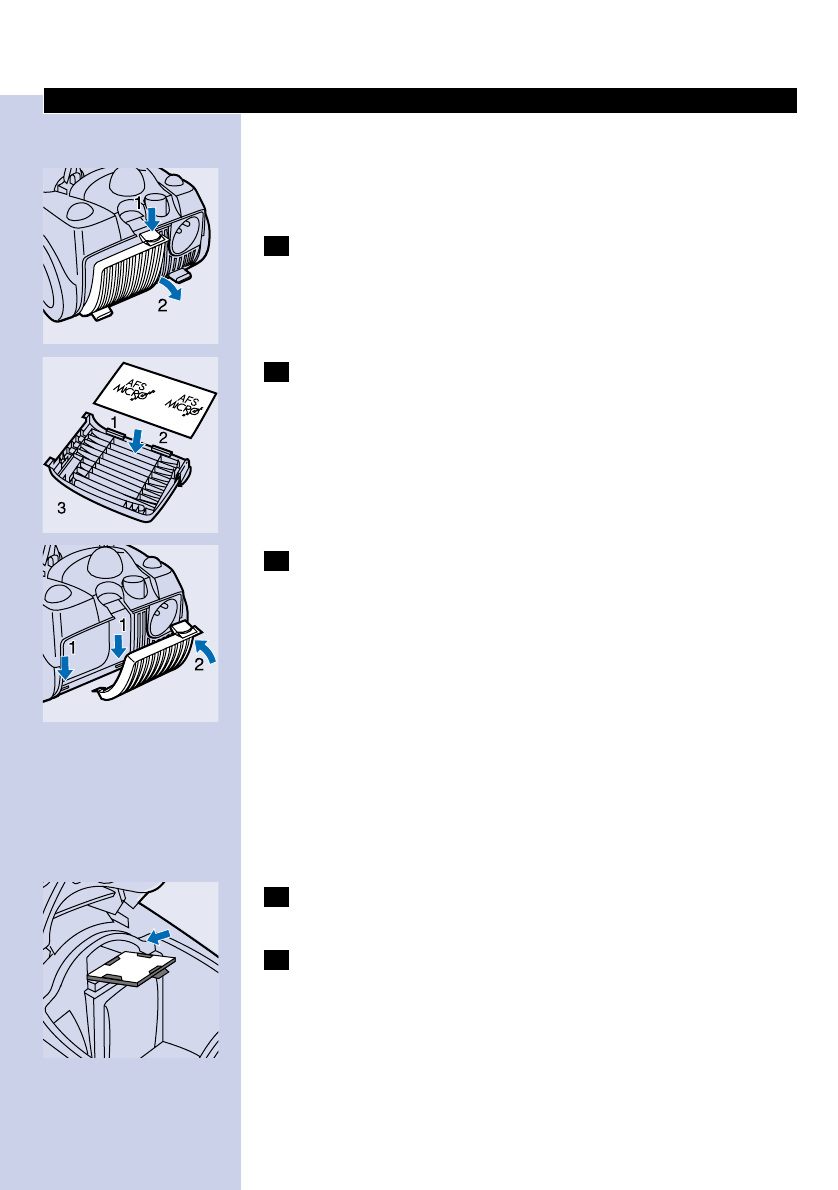 1

2

AFS MICRO

AFS MICRO

1

2

3

1

1

2