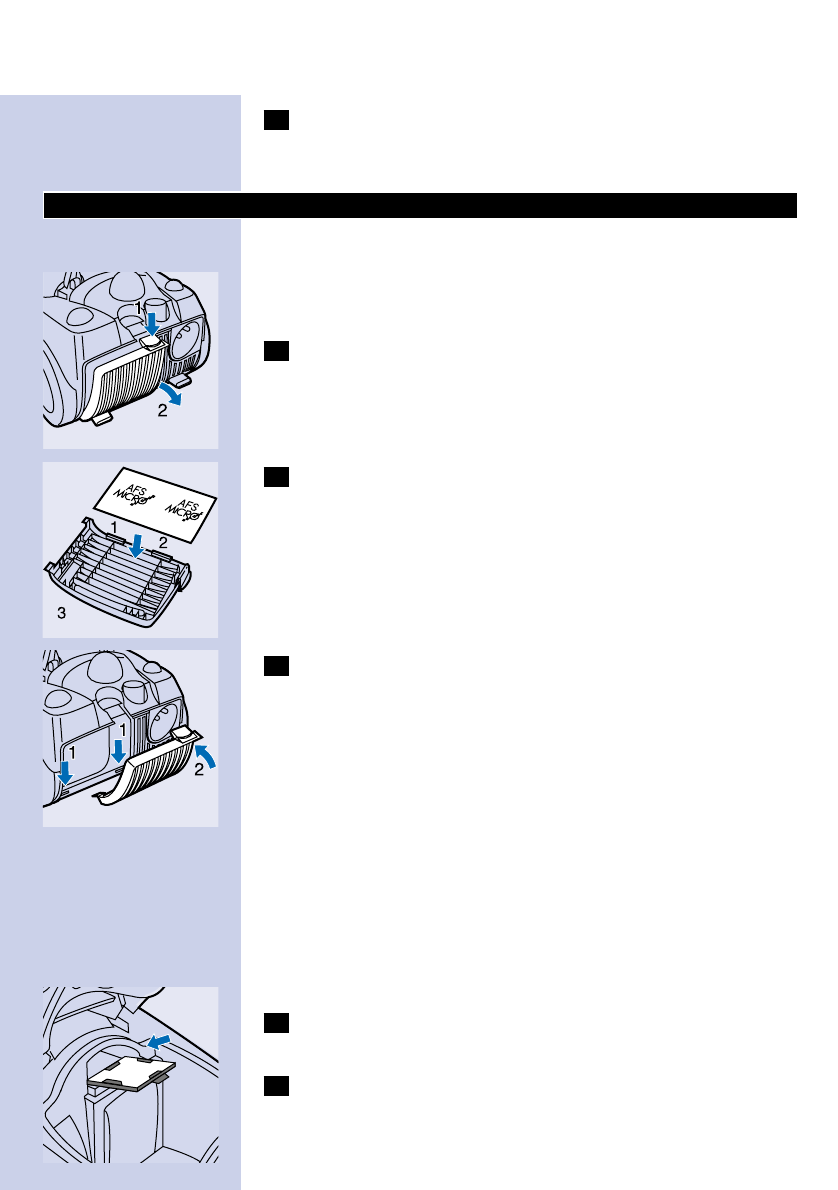 1
2
AFS MICRO
AFS MICRO
1
2
3
1
1
2